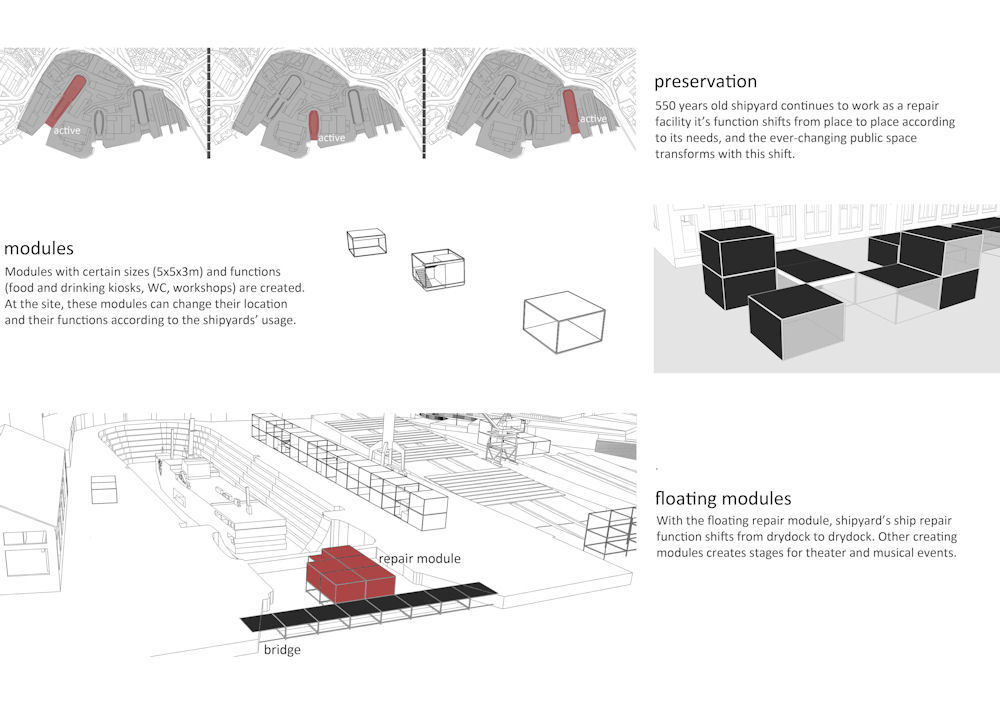 active

active

active

preservation
550 years old shipyard continues to work as a repair facility it's function shifts from place to place according to its needs, and the ever-changing public space transforms with this shift.

modules
Modules with certain sizes (5x5x3m) and functions (food and drinking kiosks, WC, workshops) are created. At the site, these modules can change their location and their functions according to the shipyards' usage.

repair module

bridge

floating modules
With the floating repair module, shipyard's ship repair function shifts from drydock to drydock. Other creating modules creates stages for theater and musical events.