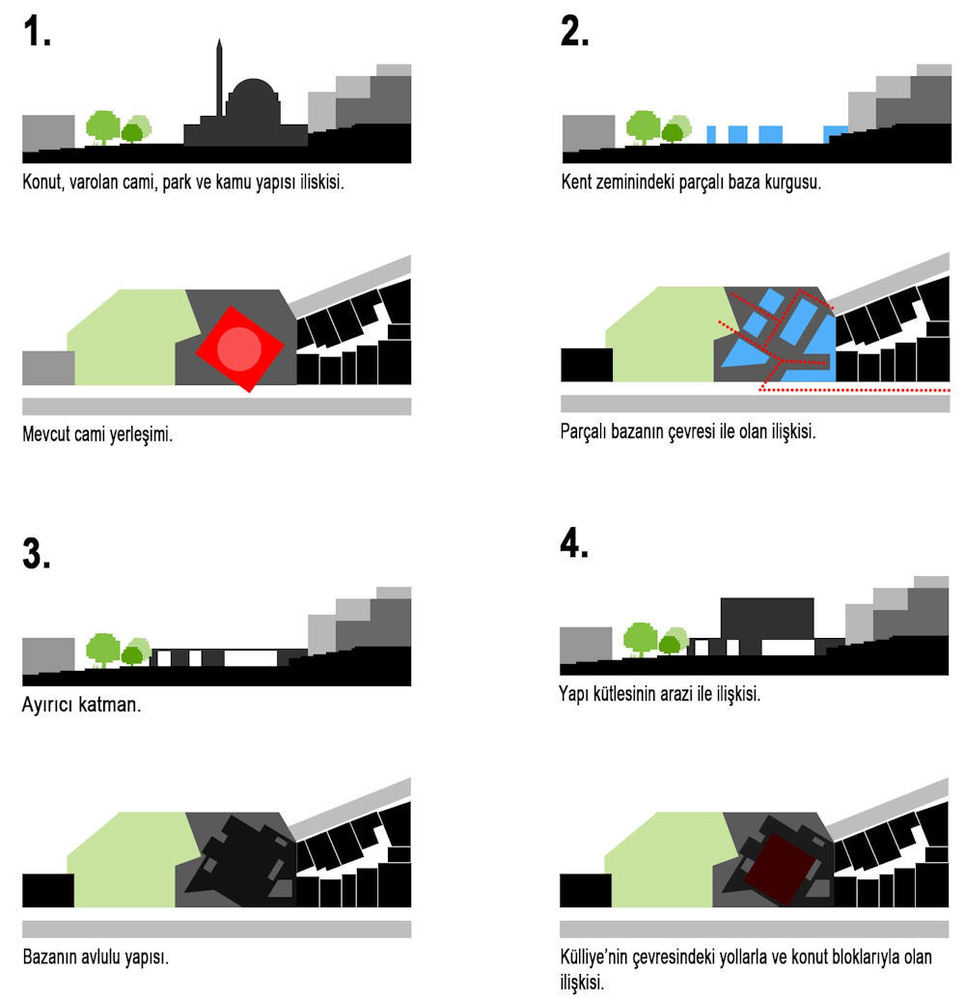 1.

Konut, varolan cami, park ve kamu yapısı iliskisi.

Mevcut cami yerleşimi.

2.

Kent zeminindeki parçalı baza kurgusu.

Parçalı bazanın çevresi ile olan ilişkisi.

3.

Ayırıcı katman.

Bazanın avlulu yapısı.

4.

Yapı kütlesinin arazi ile ilişkisi.

Külliye'nin çevresindeki yollarla ve konut bloklarıyla olan ilişkisi.