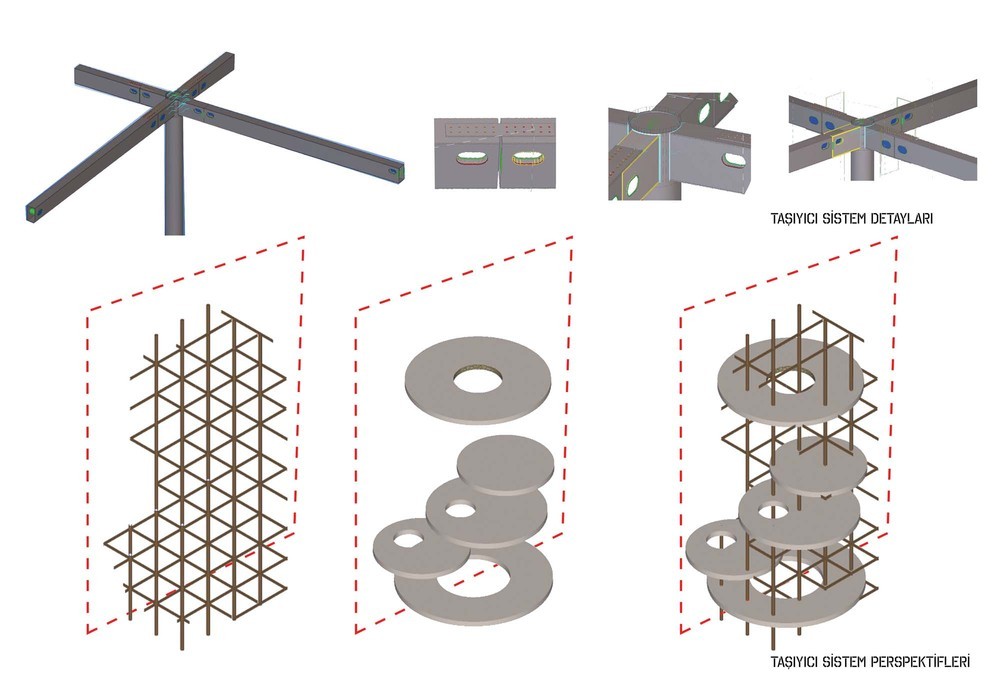 TAŞIYICI SİSTEM DETAYLARI

TAŞIYICI SİSTEM PERSPEKTİFLERİ