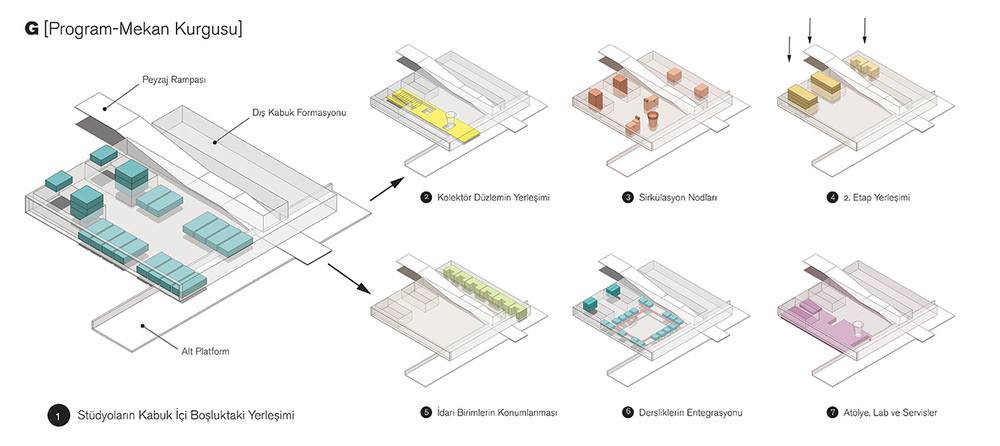 G [Program-Mekan Kurgusu]

Peyzaj Rampası

Dış Kabuk Formasyonu

Alt Platform

1 Stüdyoların Kabuk İçi Boşluktaki Yerleşimi

2 Kolektör Düzlemin Yerleşimi

3 Sirkülasyon Nodları

4 2. Etap Yerleşimi

5 İdari Birimlerin Konumlanması

6 Dersliklerin Entegrasyonu

7 Atölye, Lab ve Servisler