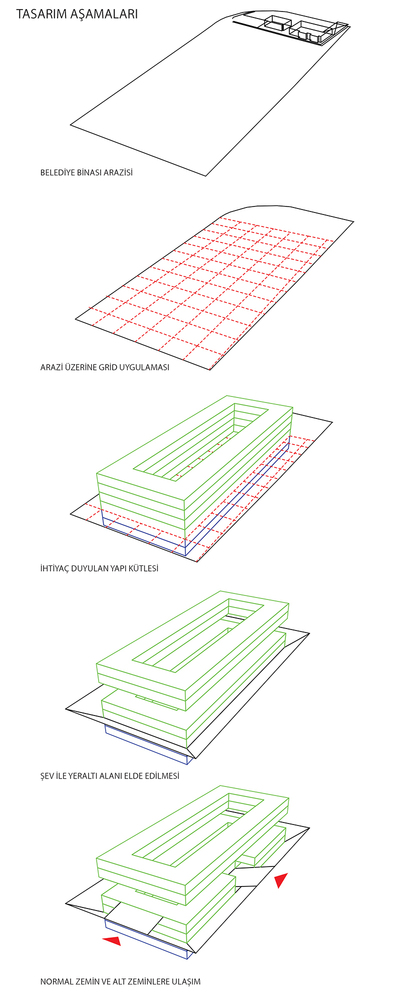 TASARIM AŞAMALARI

BELEDİYE BİNASI ARAZİSİ

ARAZİ ÜZERİNE GRİD UYGULAMASI

İHTİYAÇ DUYULAN YAPI KÜTLESİ

ŞEV İLE YERALTI ALANI ELDE EDİLMESİ

NORMAL ZEMİN VE ALT ZEMİNLERE ULAŞIM