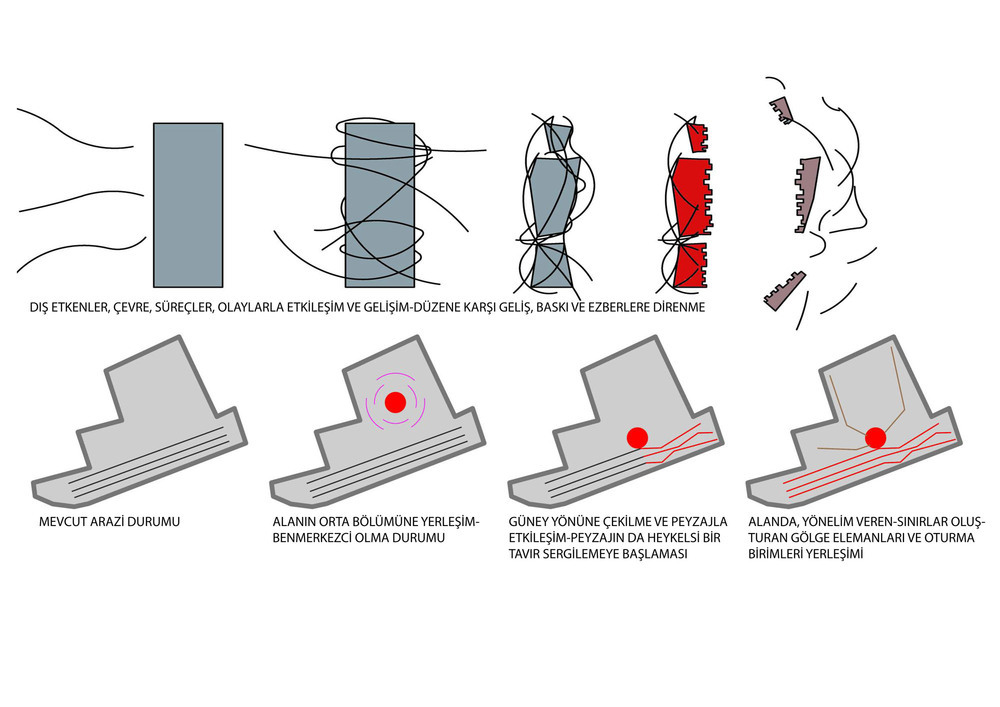 DIŞ ETKENLER, ÇEVRE, SÜREÇLER, OLAYLARLA ETKİLEŞİM VE GELİŞİM-DÜZENE KARŞI GELİŞ, BASKI VE EZBERLERE DİRENME

MEVCUT ARAZİ DURUMU

ALANIN ORTA BÖLÜMÜNE YERLEŞİM-BENMERKEZCİ OLMA DURUMU

GÜNEY YÖNÜNE ÇEKİLME VE PEYZAJLA ETKİLEŞİM-PEYZAJIN DA HEYKELSİ BİR TAVIR SERGİLEMEYE BAŞLAMASI

ALANDA, YÖNELİM VEREN-SINIRLAR OLUŞTURAN GÖLGE ELEMANLARI VE OTURMA BİRİMLERİ YERLEŞİMİ