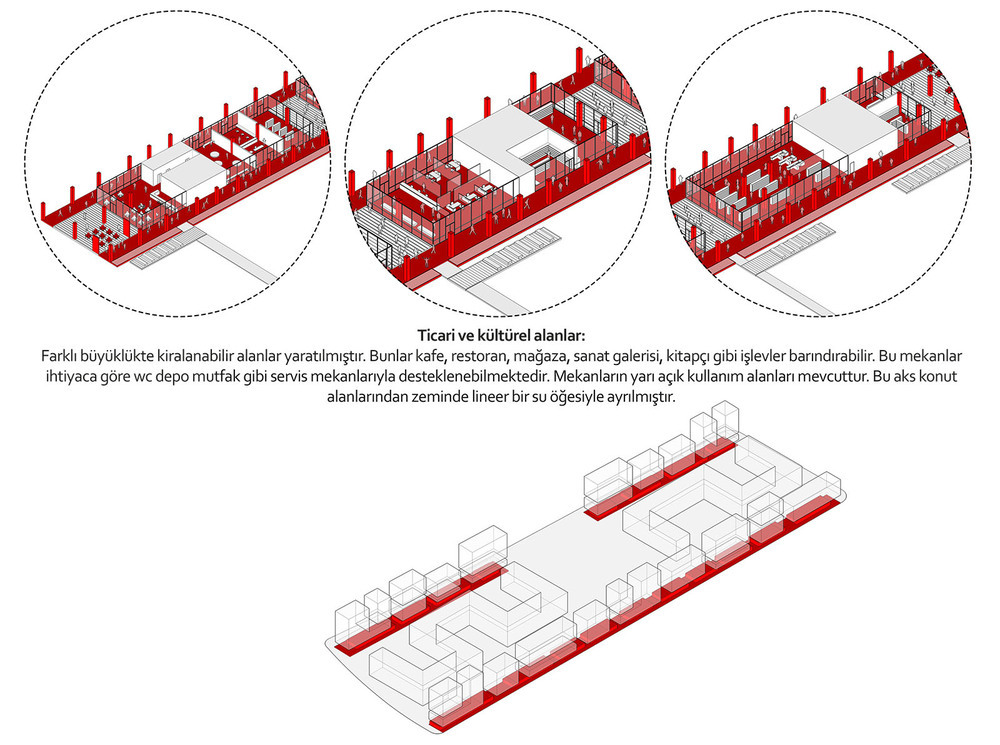 Ticari ve kültürel alanlar:
Farklı büyüklükte kiralanabilir alanlar yaratılmıştır. Bunlar kafe, restoran, mağaza, sanat galerisi, kitapçı gibi işlevler barındırabilir. Bu mekanlar ihtiyaca göre wc depo mutfak gibi servis mekanlarıyla desteklenebilmektedir. Mekanların yarı açık kullanım alanları mevcuttur. Bu aks konut alanlarından zeminde lineer bir su öğesiyle ayrılmıştır.