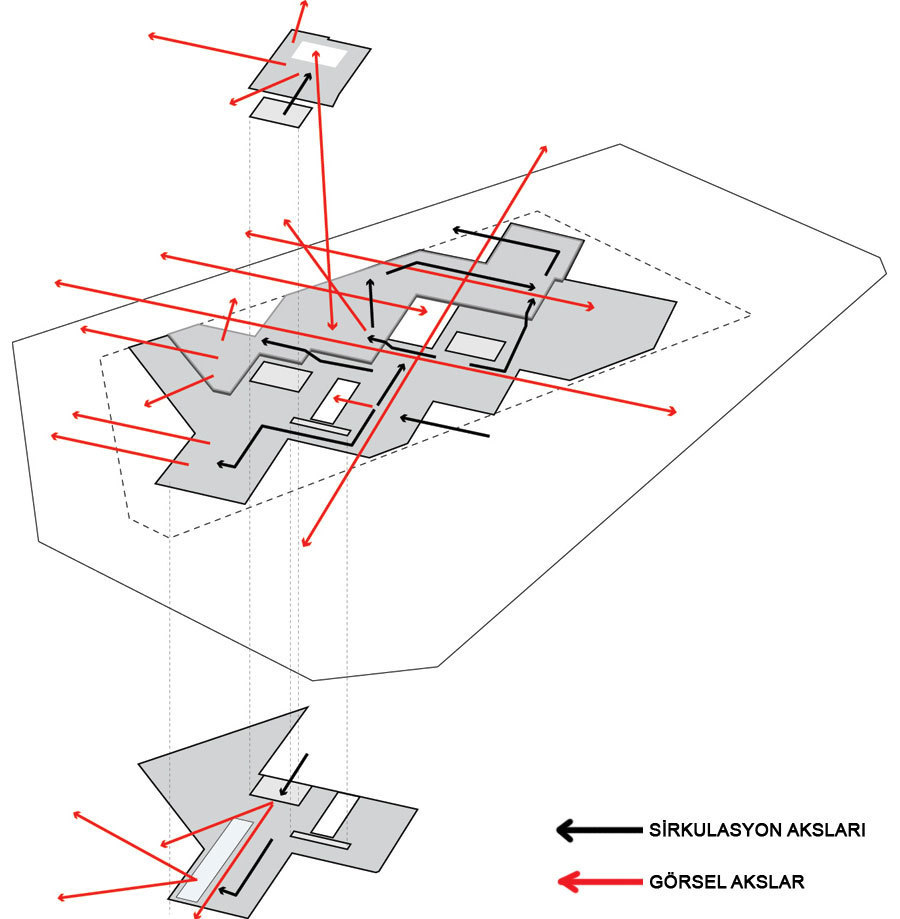 SİRKULASYON AKSLARI

GÖRSEL AKSLAR