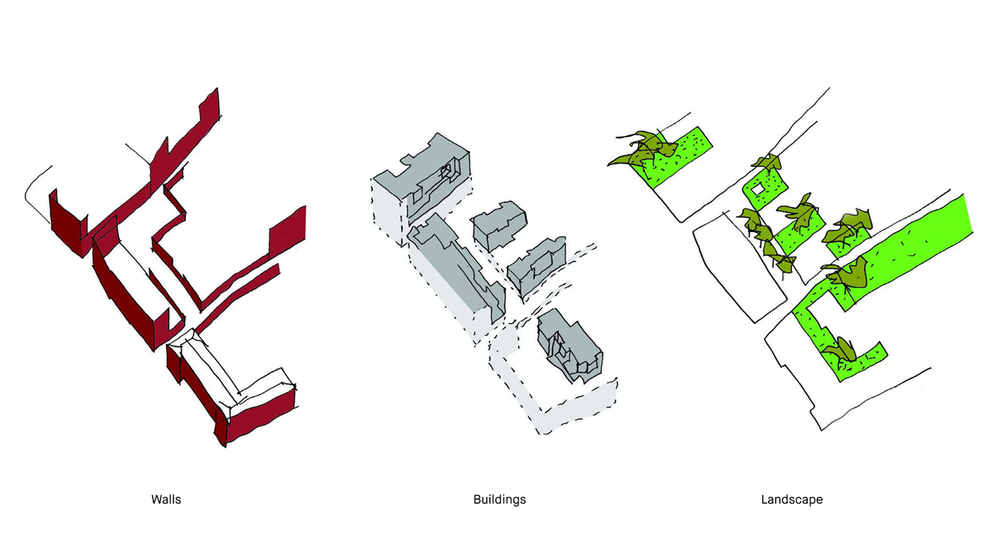 Walls

Buildings

Landscape