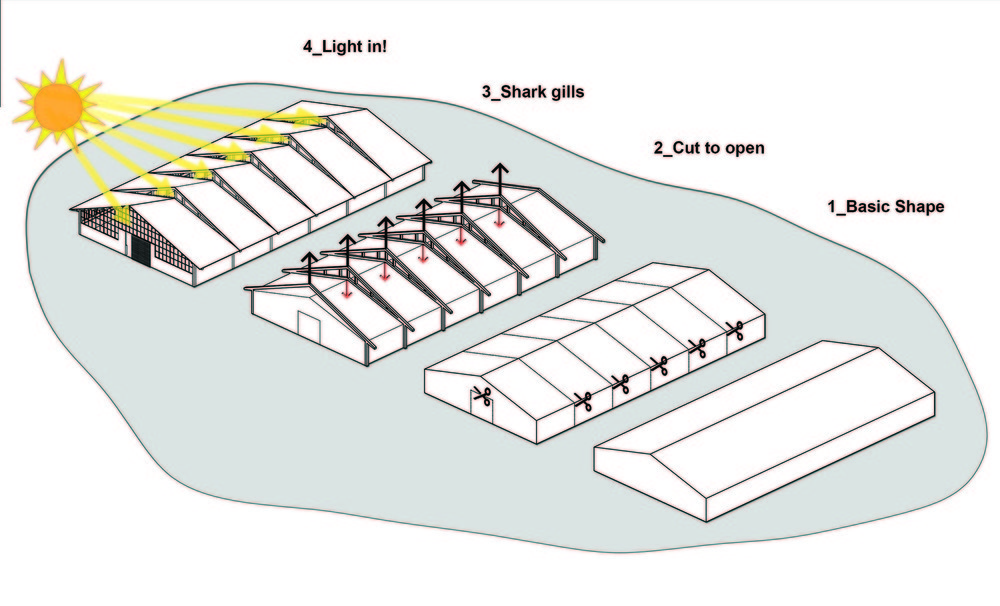 4_Light in!

3_Shark gills

2_Cut to open

1_Basic Shape