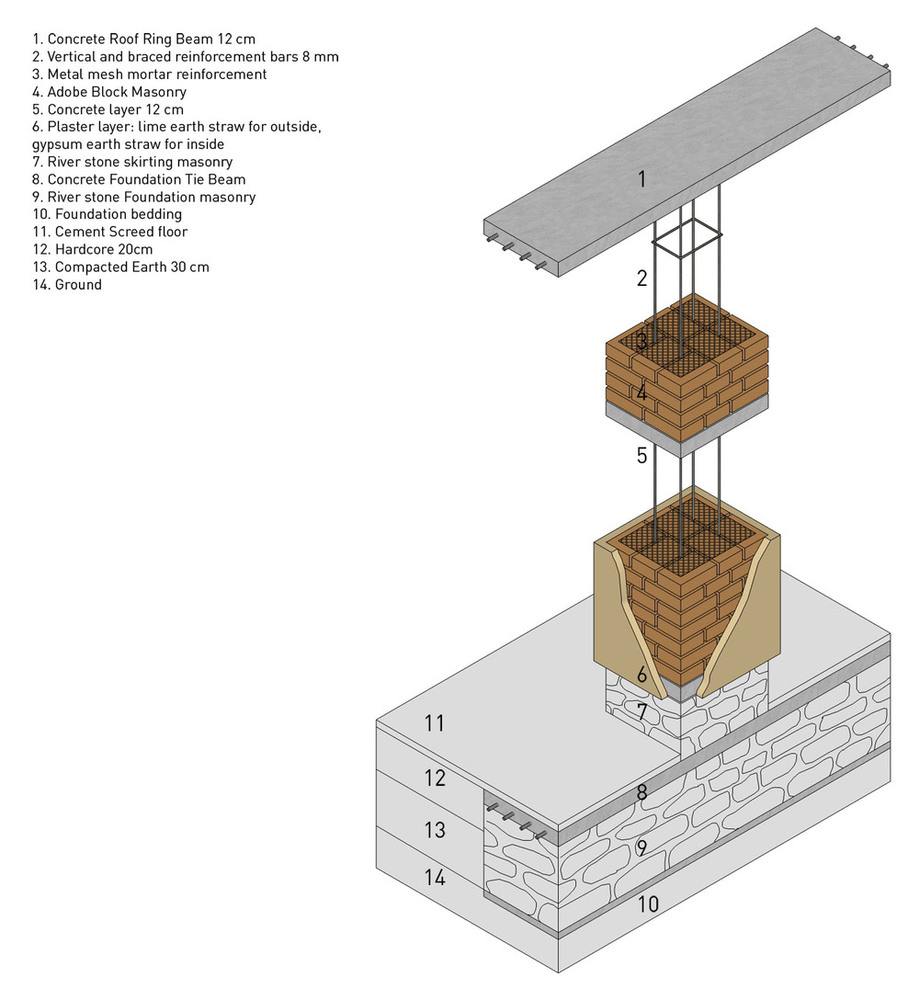 1. Concrete Roof Ring Beam 12 cm
2. Vertical and braced reinforcement bars 8 mm
3. Metal mesh mortar reinforcement
4. Adobe Block Masonry
5. Concrete layer 12 cm
6. Plaster layer: lime earth straw for outside, gypsum earth straw for inside
7. River stone skirting masonry
8. Concrete Foundation Tie Beam
9. River stone Foundation masonry
10. Foundation bedding
11. Cement Screed floor
12. Hardcore 20cm
13. Compacted Earth 30 cm
14. Ground

1
2
3
4
5
6
7
11
12
8
13
9
14
10