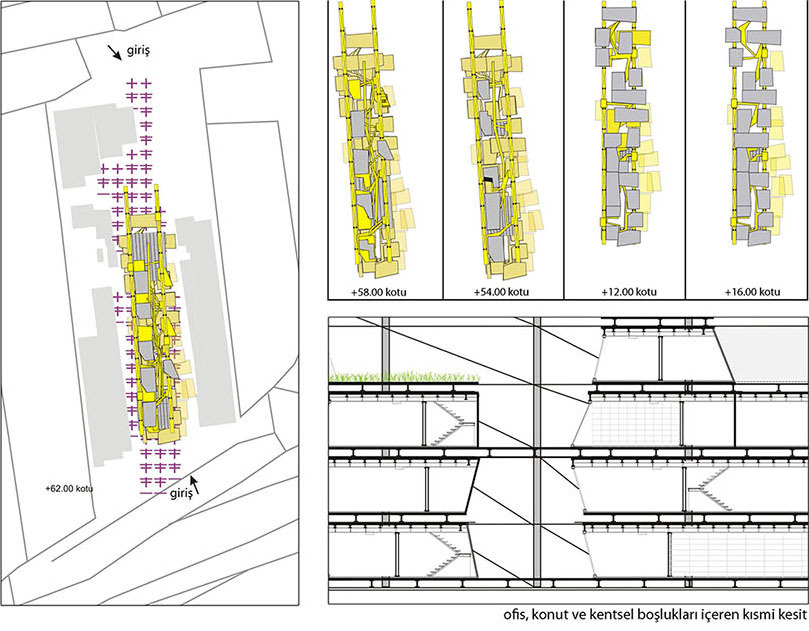 giriş

+62.00 kotu

giriş

+58.00 kotu

+54.00 kotu

+12.00 kotu

+16.00 kotu

ofis, konut ve kentsel boşlukları içeren kısmi kesit