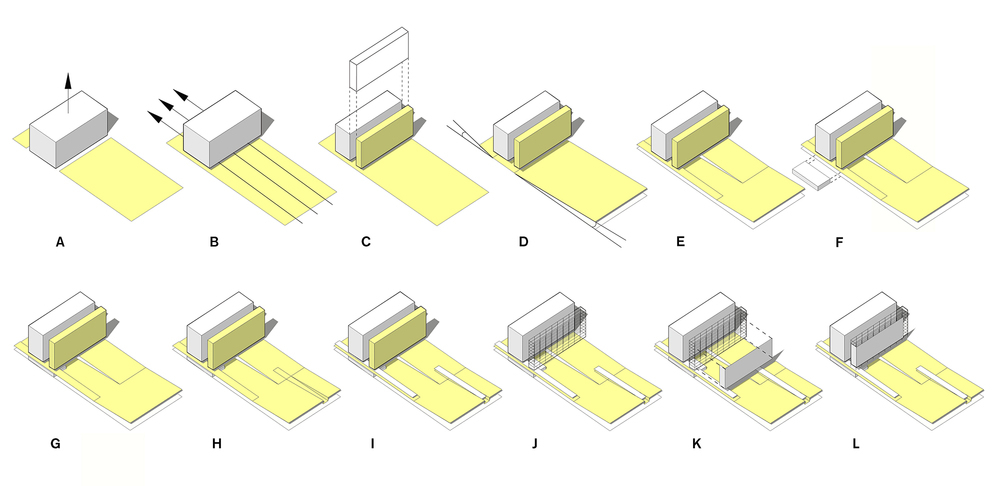 A B C D E F

G H I J K L