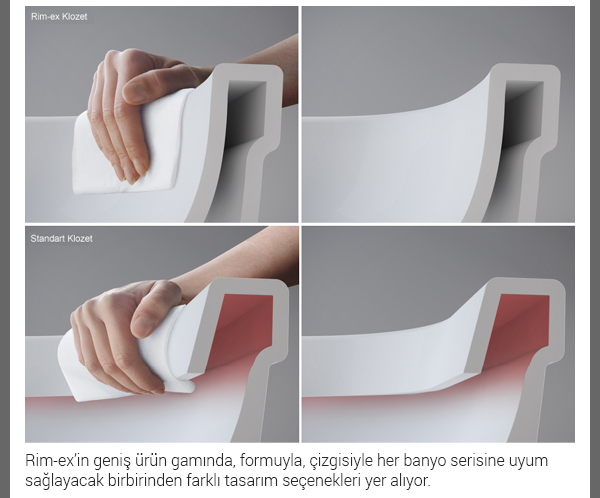 Rim-ex Klozet

Standart Klozet

Rim-ex'in geniş ürün gamında, formuyla, çizgisiyle her banyo serisine uyum sağlayacak birbirinden farklı tasarım seçenekleri yer alıyor.