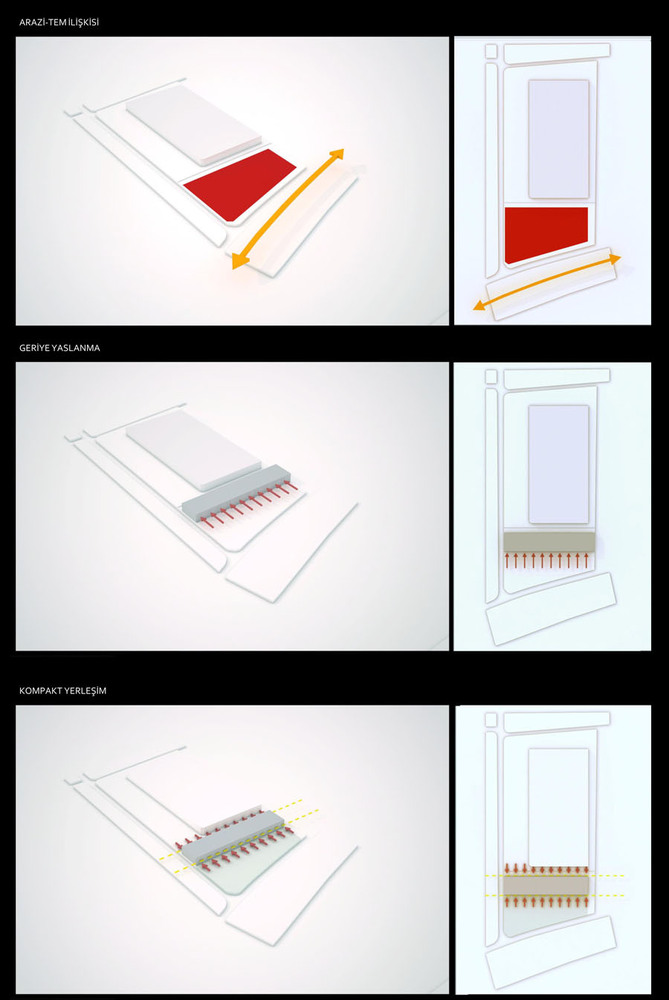 ARAZİ-TEM İLİŞKİSİ

GERİYE YASLANMA

KOMPAKT YERLEŞİM