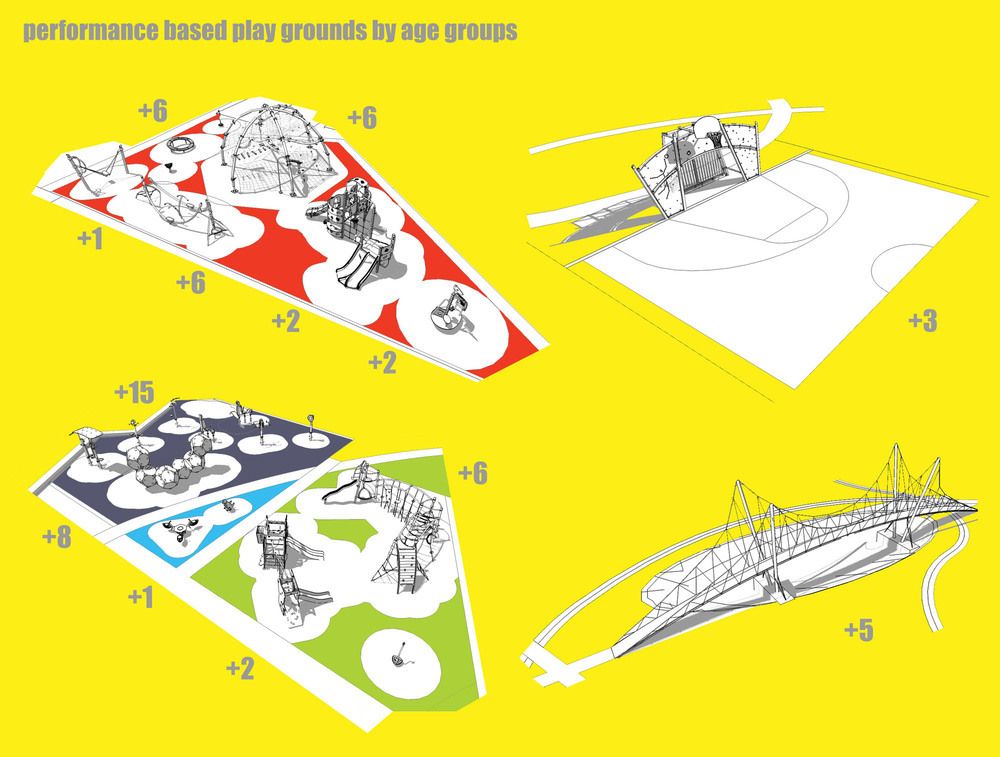 performance based play grounds by age groups

+6
+6
+1
+6
+2
+2

+3

+15
+6
+8
+1
+2

+5