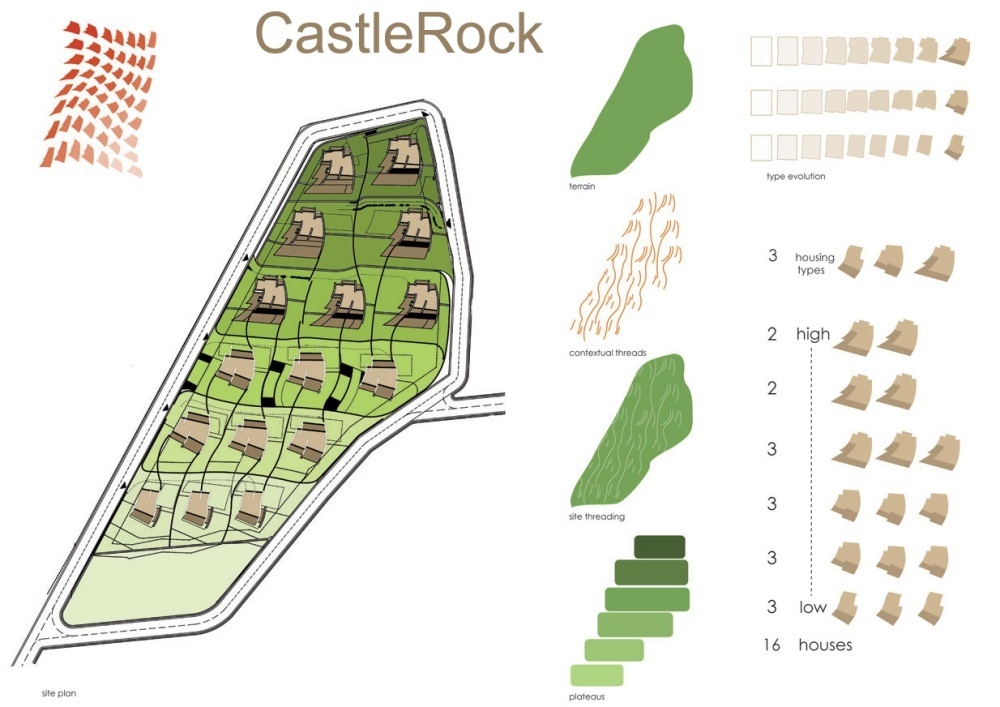 CastleRock

site plan

terrain

contextual threads

site threading

plateaus

type evolution

3 housing types

2 high

2

3

3

3

3 low

16 houses