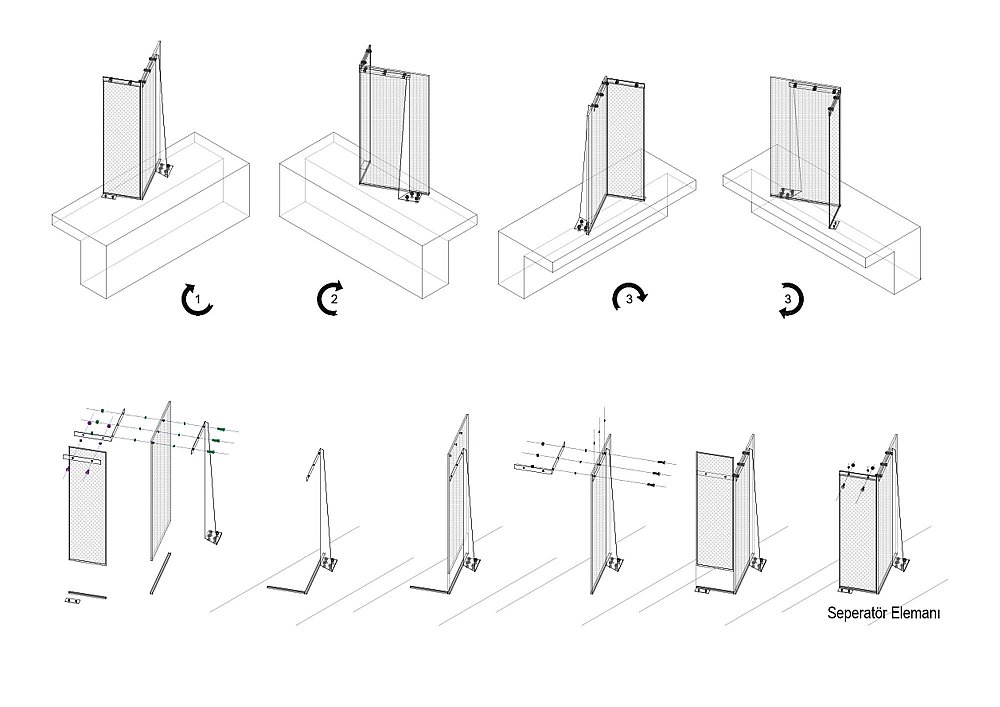 1

2

3

3

Seperatör Elemanı