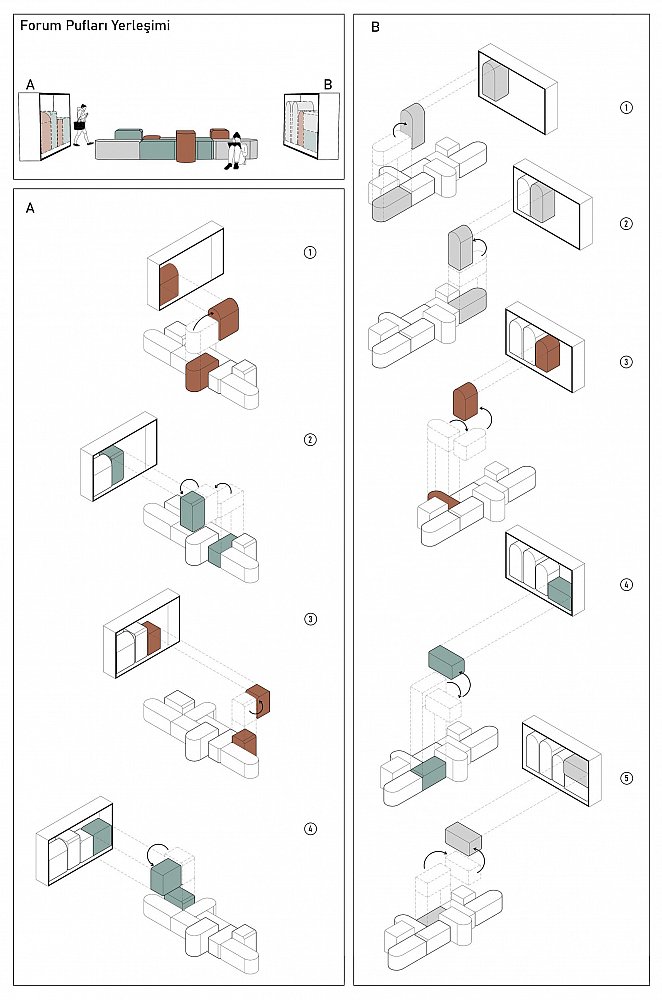 Forum Pufları Yerleşimi

A

B

A

1

2

3

4

B

1

2

3

4

5