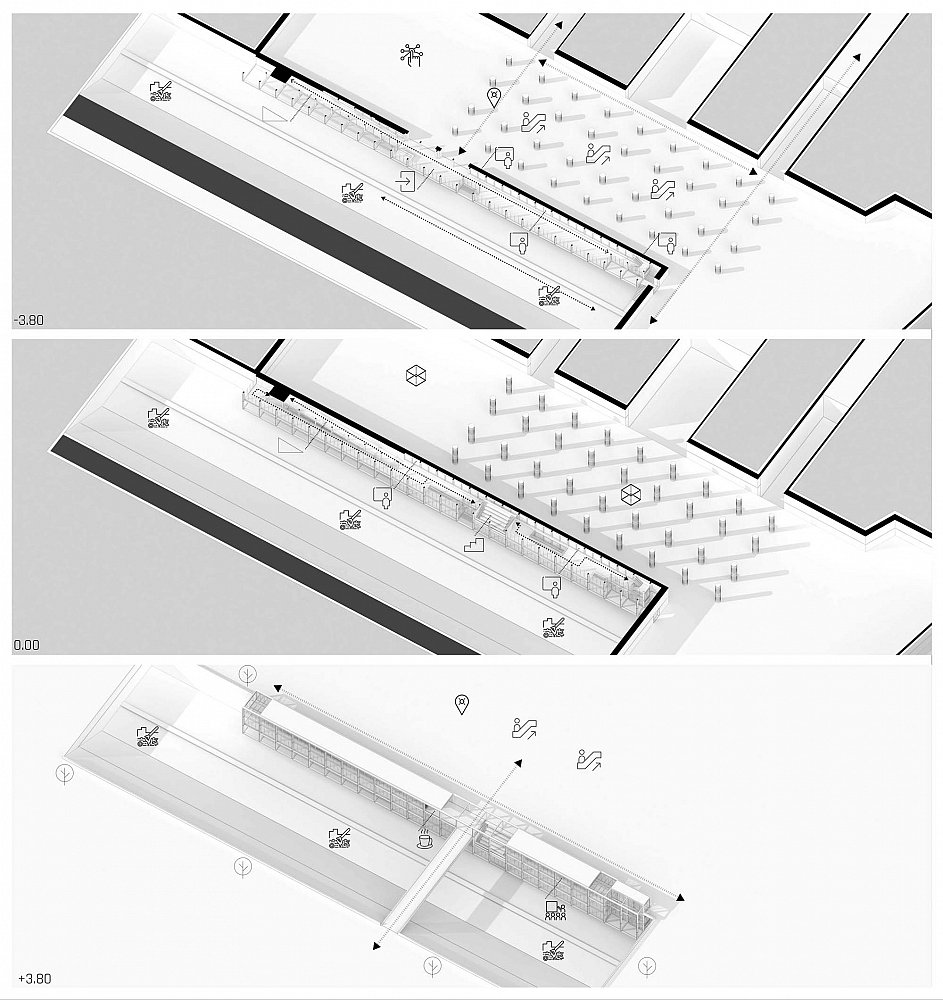 -3.80

0.00

+3.80