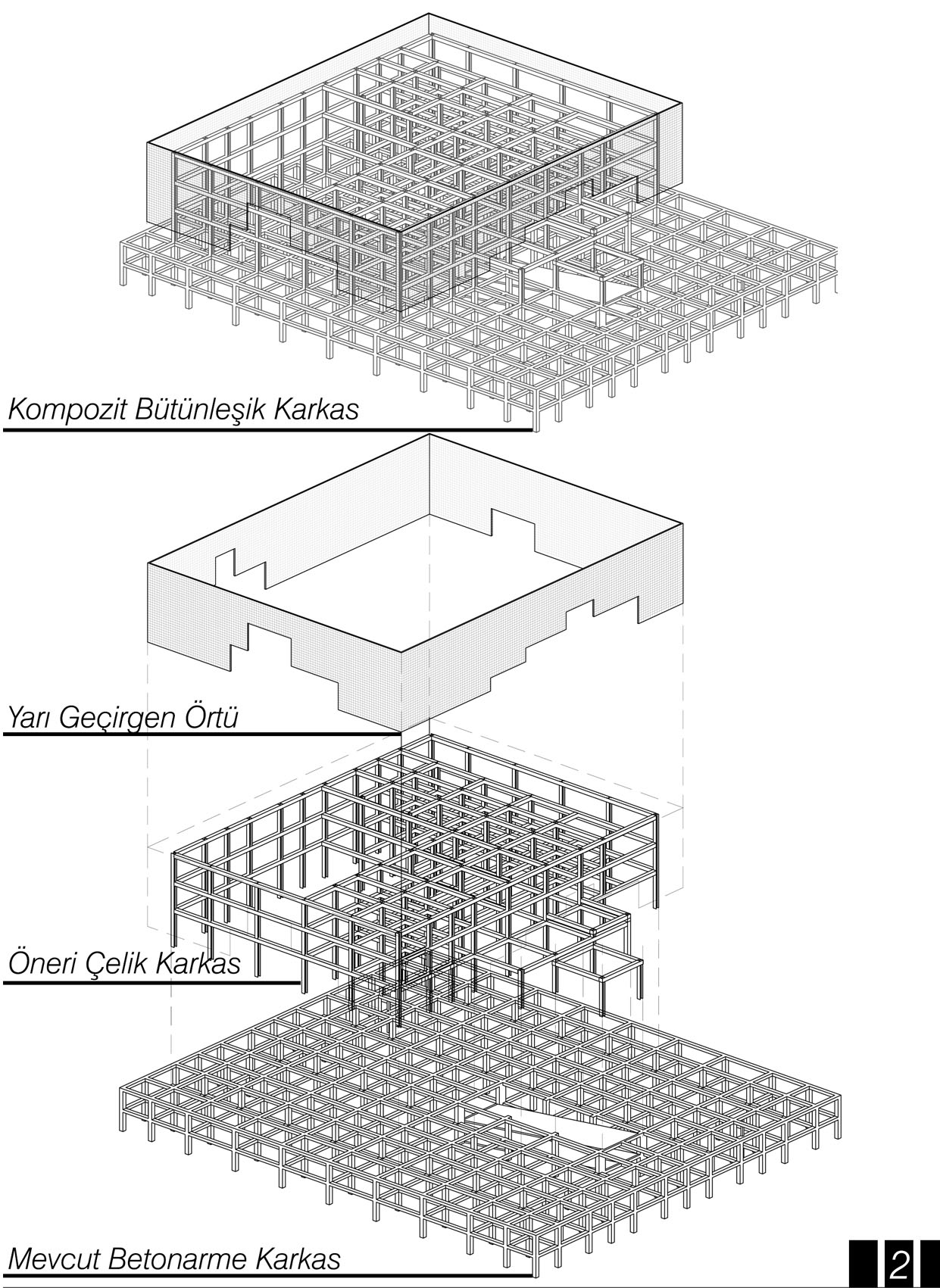 Kompozit Bütünleşik Karkas

Yarı Geçirgen Örtü

Öneri Çelik Karkas

Mevcut Betonarme Karkas

2