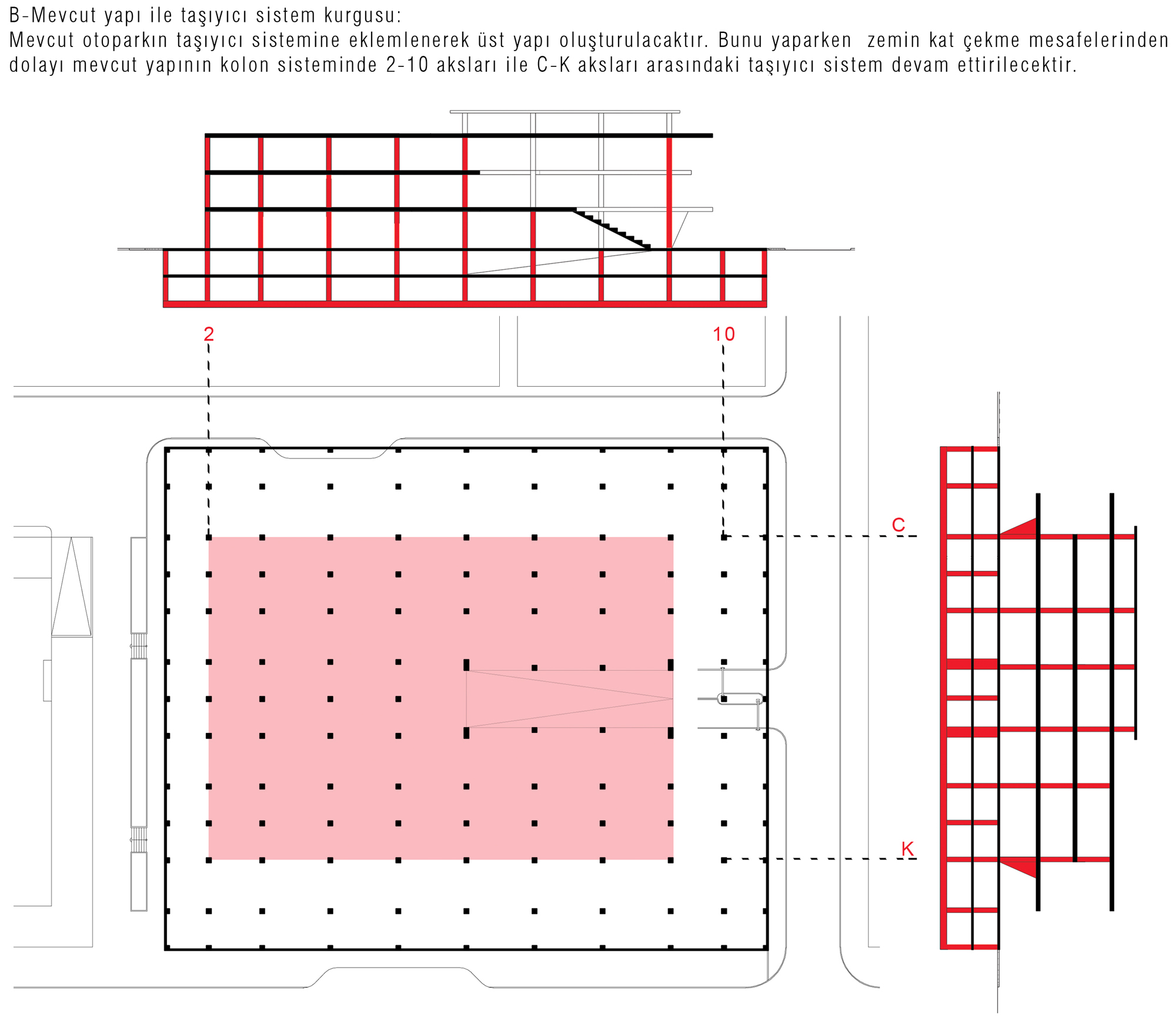 B-Mevcut yapı ile taşıyıcı sistem kurgusu:
Mevcut otoparkın taşıyıcı sistemine eklemlenerek üst yapı oluşturulacaktır. Bunu yaparken zemin kat çekme mesafelerinden dolayı mevcut yapının kolon sisteminde 2-10 aksları ile C-K aksları arasındaki taşıyıcı sistem devam ettirilecektir.

2
10
C
K