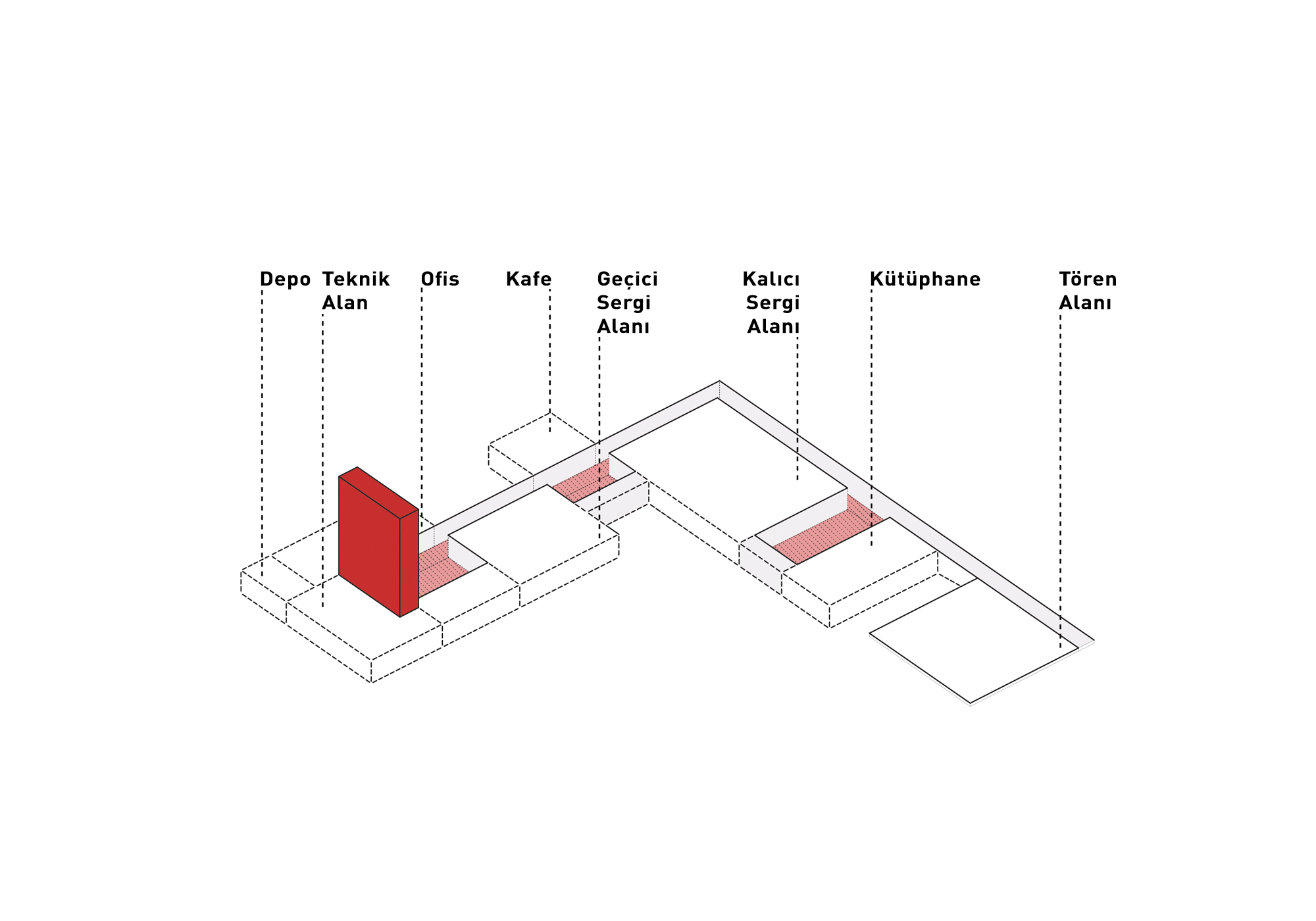 Depo

Teknik Alan

Ofis

Kafe

Geçici Sergi Alanı

Kalıcı Sergi Alanı

Kütüphane

Tören Alanı