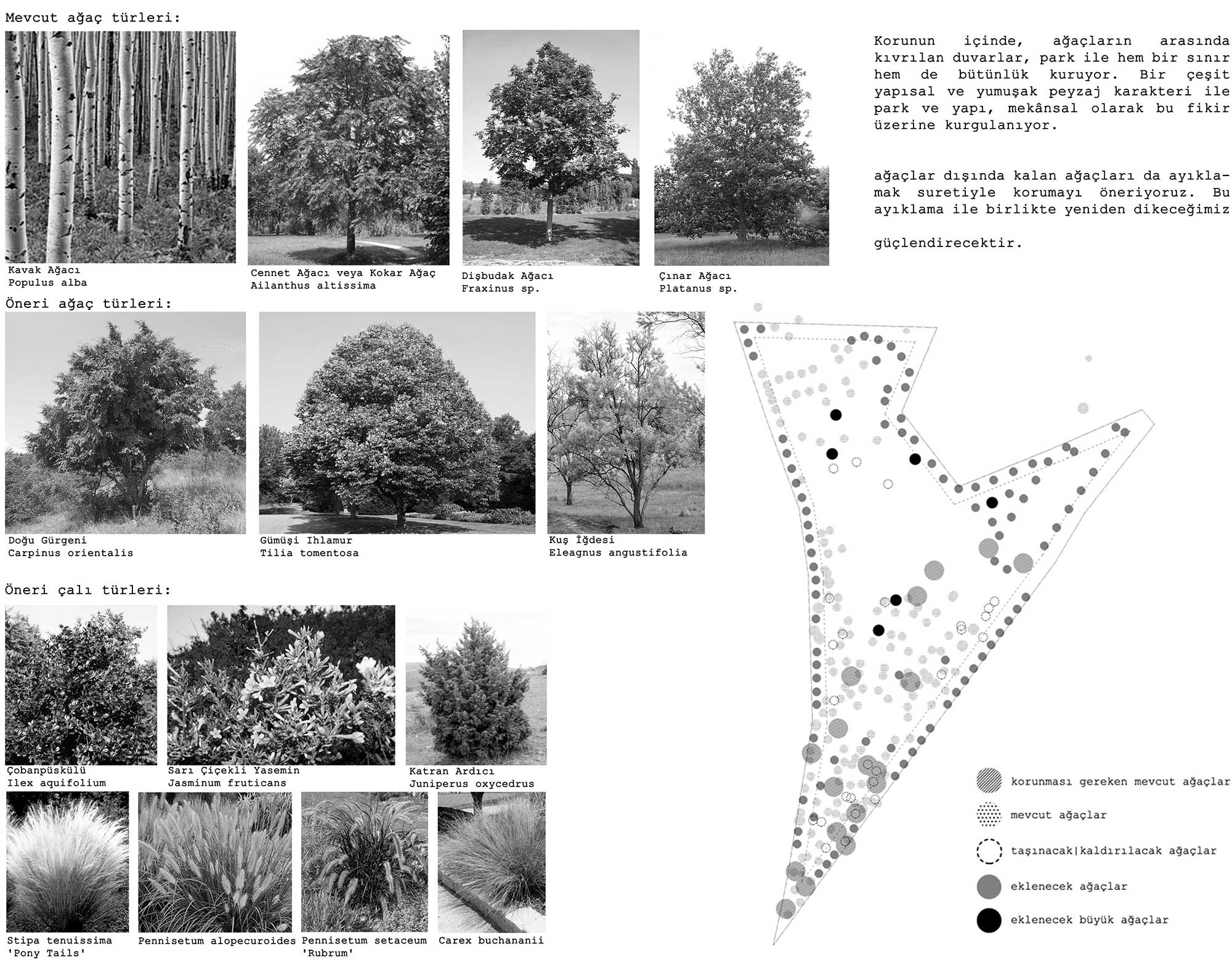 Mevcut ağaç türleri:

Kavak Ağacı
Populus alba

Cennet Ağacı veya Kokar Ağaç
Ailanthus altissima

Dişbudak Ağacı
Fraxinus sp.

Çınar Ağacı
Platanus sp.

Korunun içinde, ağaçların arasında kıvrılan duvarlar, park ile hem bir sınır hem de bütünlük kuruyor. Bir çeşit yapısal ve yumuşak peyzaj karakteri ile park ve yapı, mekânsal olarak bu fikir üzerine kurgulanıyor.

ağaçlar dışında kalan ağaçları da ayıklamak suretiyle korumayı öneriyoruz. Bu ayıklama ile birlikte yeniden dikeceğimiz

güçlendirecektir.

Öneri ağaç türleri:

Doğu Gürgeni
Carpinus orientalis

Gümüşi Ihlamur
Tilia tomentosa

Kuş İğdesi
Eleagnus angustifolia

Öneri çalı türleri:

Çobanpüskülü
Ilex aquifolium

Sarı Çiçekli Yasemin
Jasminum fruticans

Katran Ardıcı
Juniperus oxycedrus

Stipa tenuissima
'Pony Tails'

Pennisetum alopecuroides

Pennisetum setaceum
'Rubrum'

Carex buchananii

korunması gereken mevcut ağaçlar
mevcut ağaçlar
taşınacak|kaldırılacak ağaçlar
eklenecek ağaçlar
eklenecek büyük ağaçlar