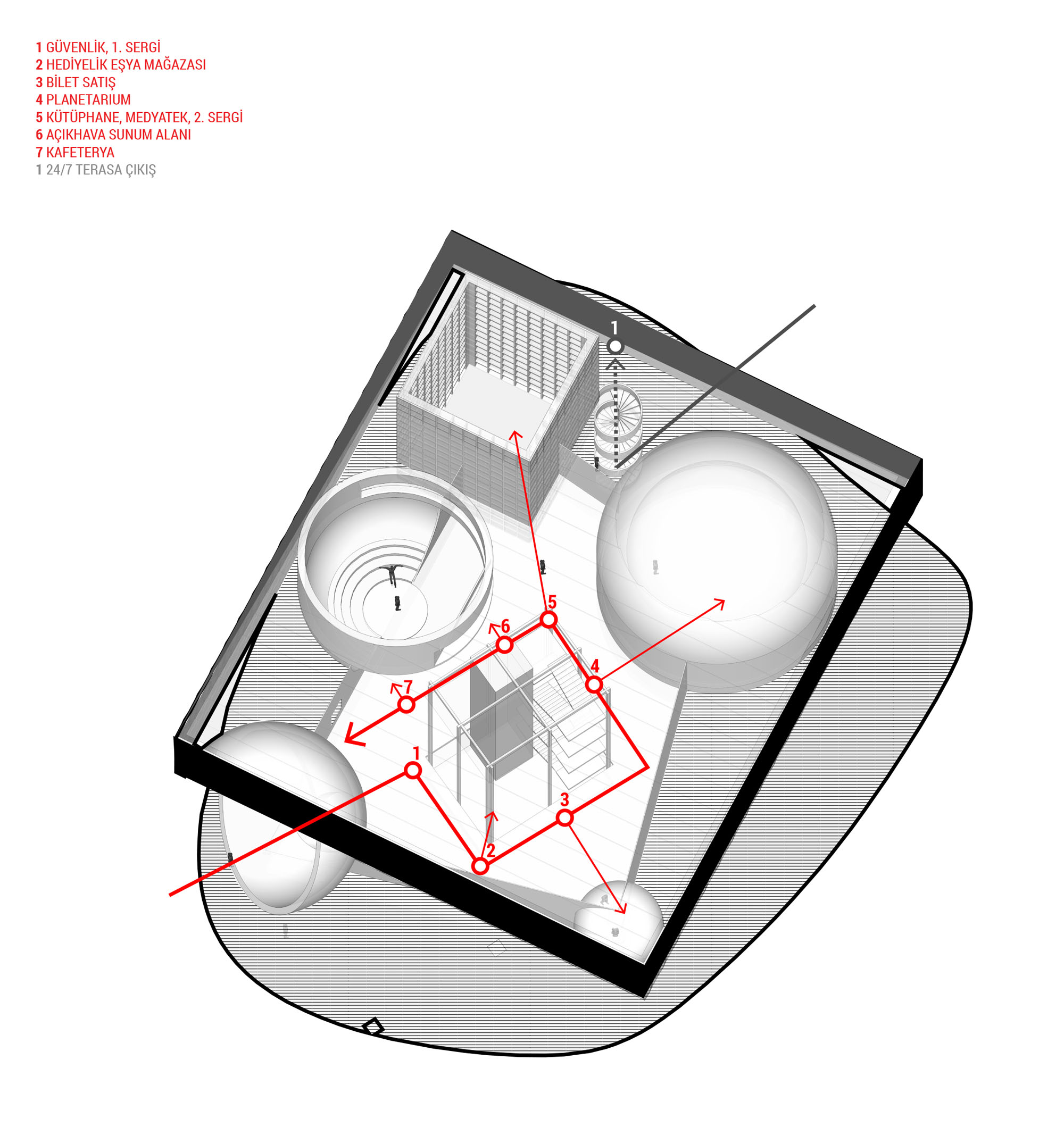 1 GÜVENLİK, 1. SERGİ
2 HEDİYELİK EŞYA MAĞAZASI
3 BİLET SATIŞ
4 PLANETARIUM
5 KÜTÜPHANE, MEDYATEK, 2. SERGİ
6 AÇIKHAVA SUNUM ALANI
7 KAFETERYA
1 24/7 TERASA ÇIKIŞ

1
5
6
4
7
1
3
2