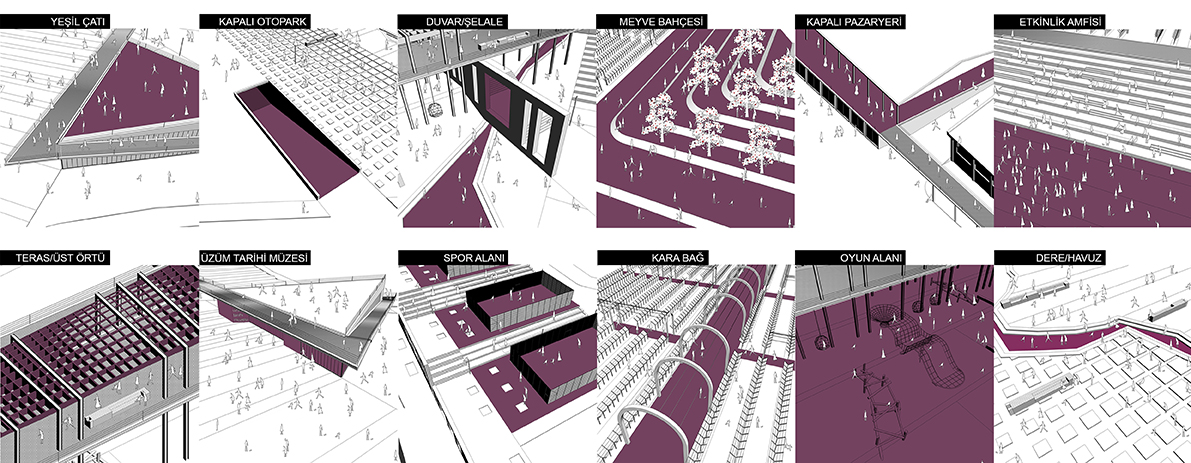 YEŞİL ÇATI

KAPALI OTOPARK

DUVAR/ŞELALE

MEYVE BAHÇESİ

KAPALI PAZARYERİ

ETKİNLİK AMFİSİ

TERAS/ÜST ÖRTÜ

ÜZÜM TARİHİ MÜZESİ

SPOR ALANI

KARA BAĞ

OYUN ALANI

DERE/HAVUZ