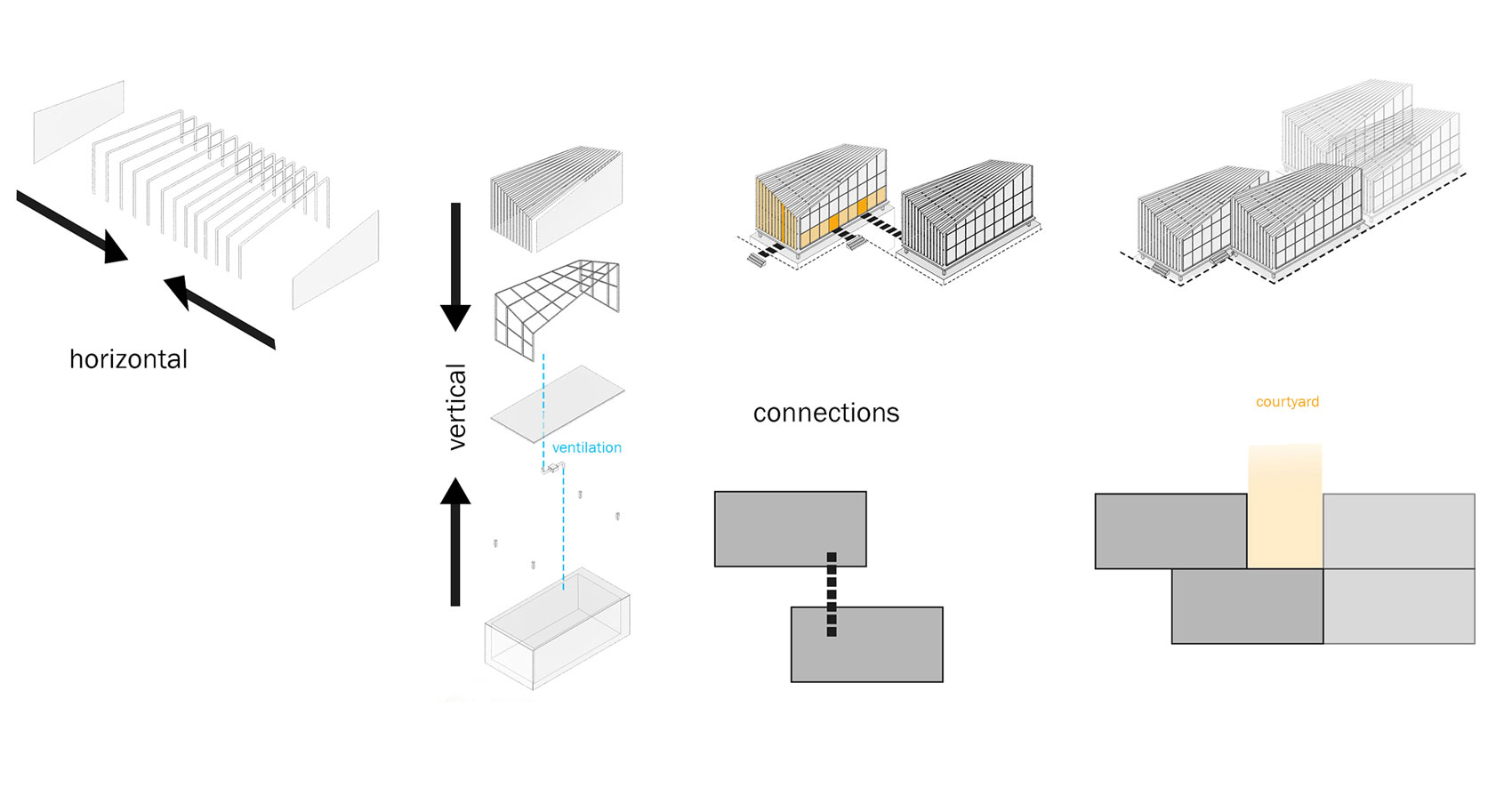 horizontal

vertical

ventilation

connections

courtyard