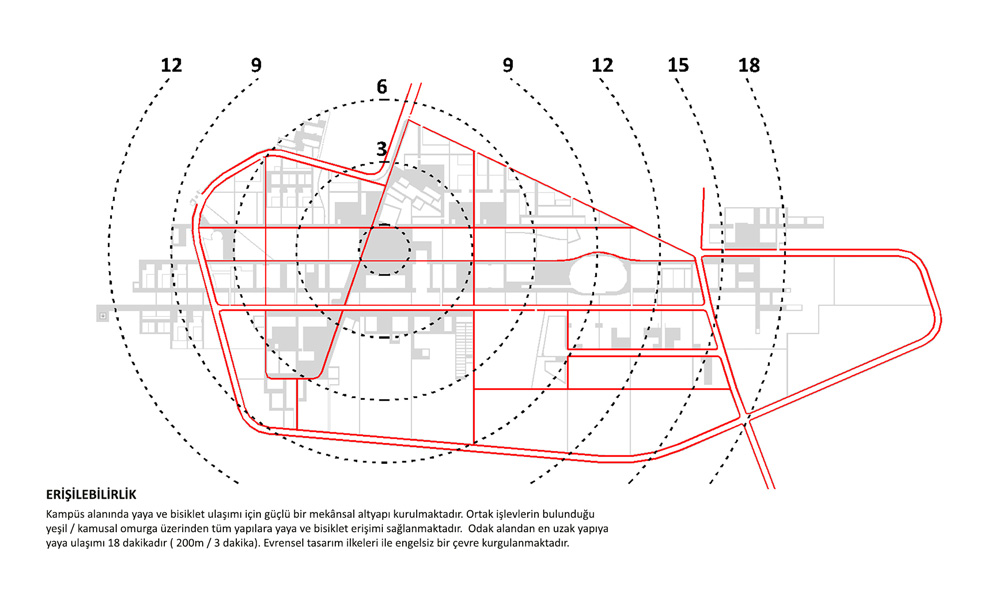 12
9
6
3
9
12
15
18

ERİŞİLEBİLİRLİK

Kampüs alanında yaya ve bisiklet ulaşımı için güçlü bir mekânsal altyapı kurulmaktadır. Ortak işlevlerin bulunduğu yeşil / kamusal omurga üzerinden tüm yapılara yaya ve bisiklet erişimi sağlanmaktadır. Odak alandan en uzak yapıya yaya ulaşımı 18 dakikadır ( 200m / 3 dakika). Evrensel tasarım ilkeleri ile engelsiz bir çevre kurgulanmaktadır.