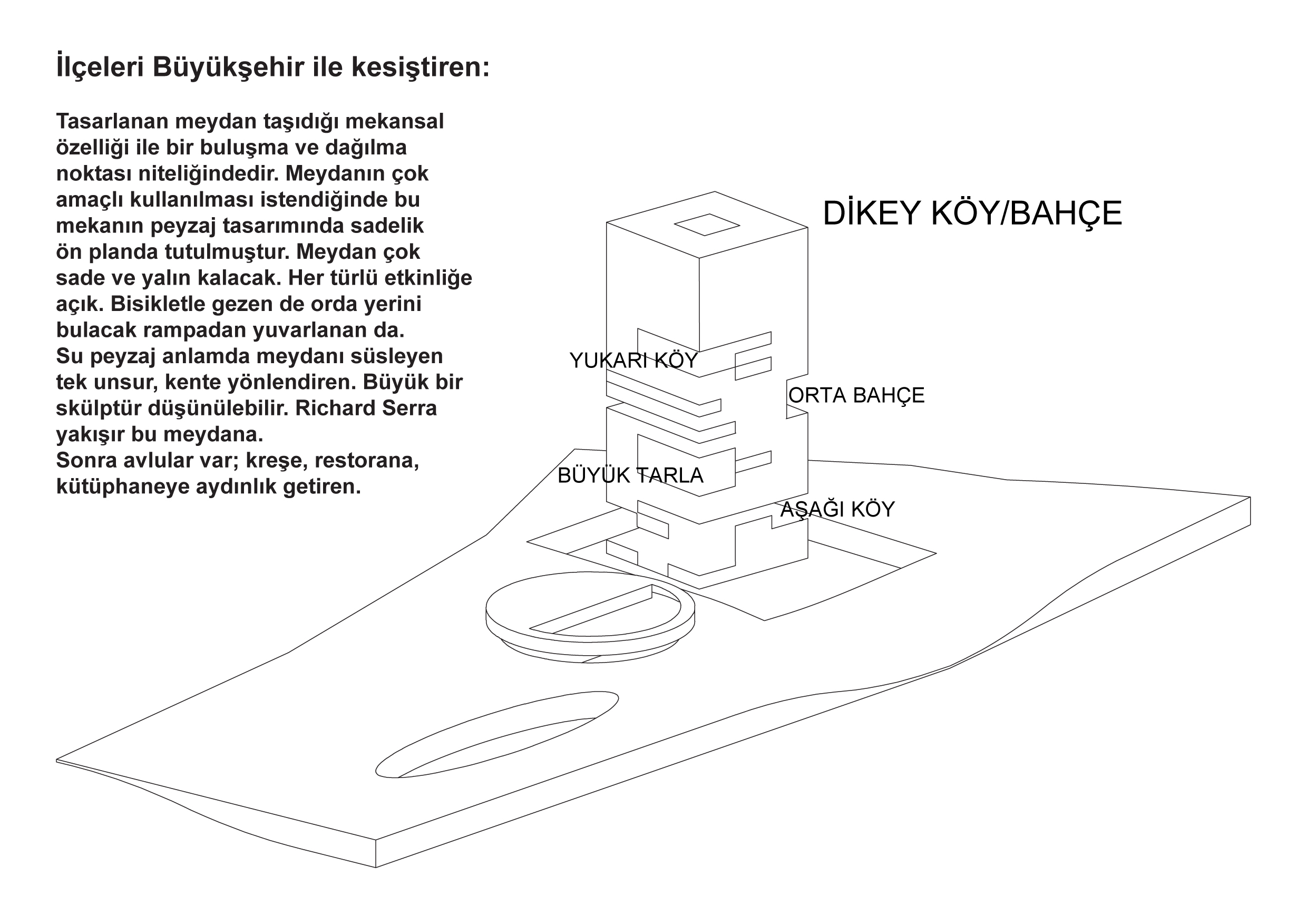 İlçeleri Büyükşehir ile kesiştiren:

Tasarlanan meydan taşıdığı mekansal özelliği ile bir buluşma ve dağılma noktası niteliğindedir. Meydanın çok amaçlı kullanılması istendiğinde bu mekanın peyzaj tasarımında sadelik ön planda tutulmuştur. Meydan çok sade ve yalın kalacak. Her türlü etkinliğe açık. Bisikletle gezen de orda yerini bulacak rampadan yuvarlanan da.
Su peyzaj anlamda meydanı süsleyen tek unsur, kente yönlendiren. Büyük bir skülptür düşünülebilir. Richard Serra yakışır bu meydana.
Sonra avlular var; kreşe, restorana, kütüphaneye aydınlık getiren.

DİKEY KÖY/BAHÇE

YUKARI KÖY

ORTA BAHÇE

BÜYÜK TARLA

AŞAĞI KÖY