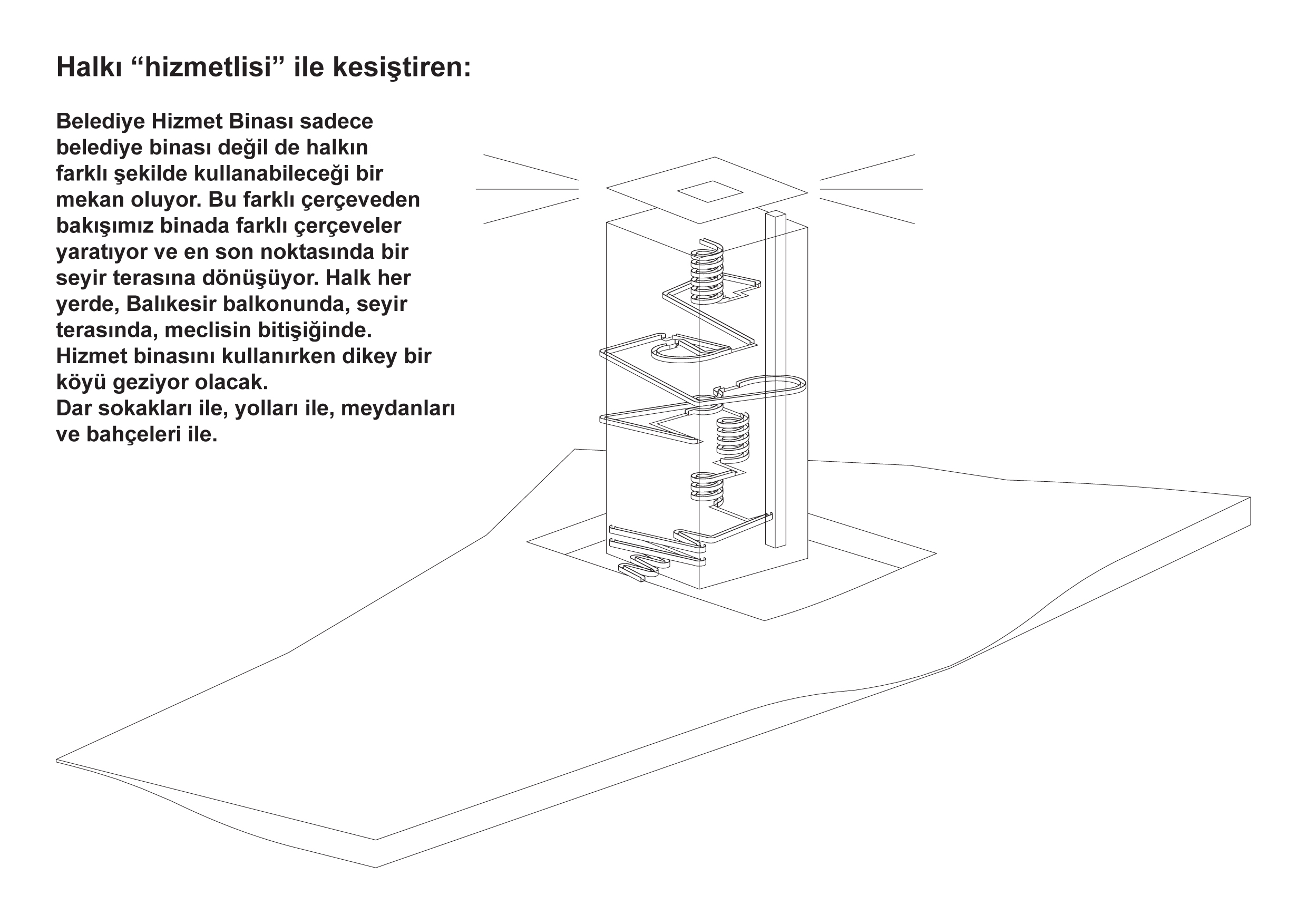 Halkı “hizmetlisi” ile kesiştiren:

Belediye Hizmet Binası sadece belediye binası değil de halkın farklı şekilde kullanabileceği bir mekan oluyor. Bu farklı çerçeveden bakışımız binada farklı çerçeveler yaratıyor ve en son noktasında bir seyir terasına dönüşüyor. Halk her yerde, Balıkesir balkonunda, seyir terasında, meclisin bitişiğinde. Hizmet binasını kullanırken dikey bir köyü geziyor olacak.
Dar sokakları ile, yolları ile, meydanları ve bahçeleri ile.