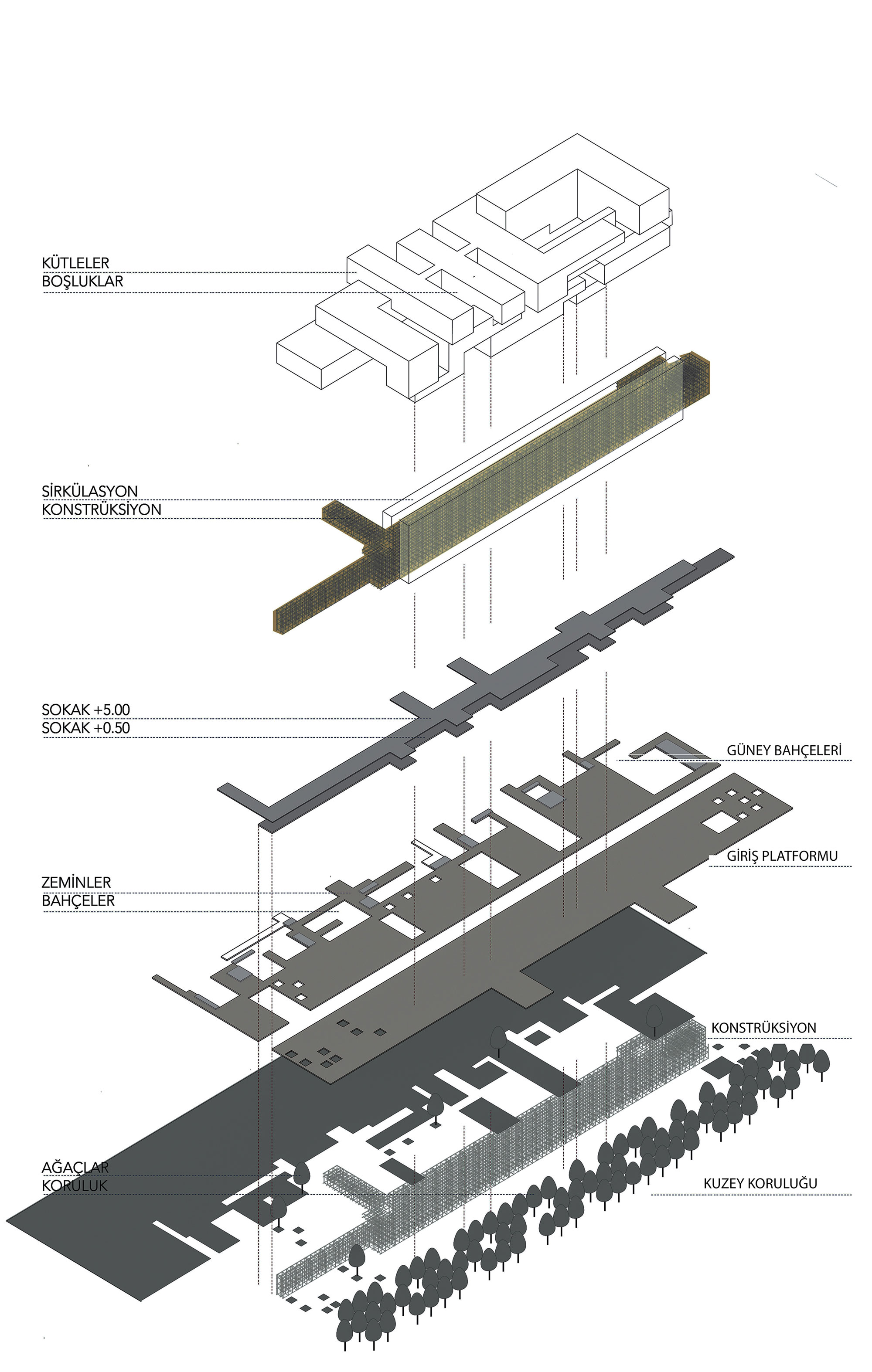 KÜTLELER
BOŞLUKLAR

SİRKÜLASYON
KONSTRÜKSİYON

SOKAK +5.00
SOKAK +0.50

GÜNEY BAHÇELERİ

GİRİŞ PLATFORMU

ZEMİNLER
BAHÇELER

KONSTRÜKSİYON

AĞAÇLAR
KORULUK

KUZEY KORULUĞU