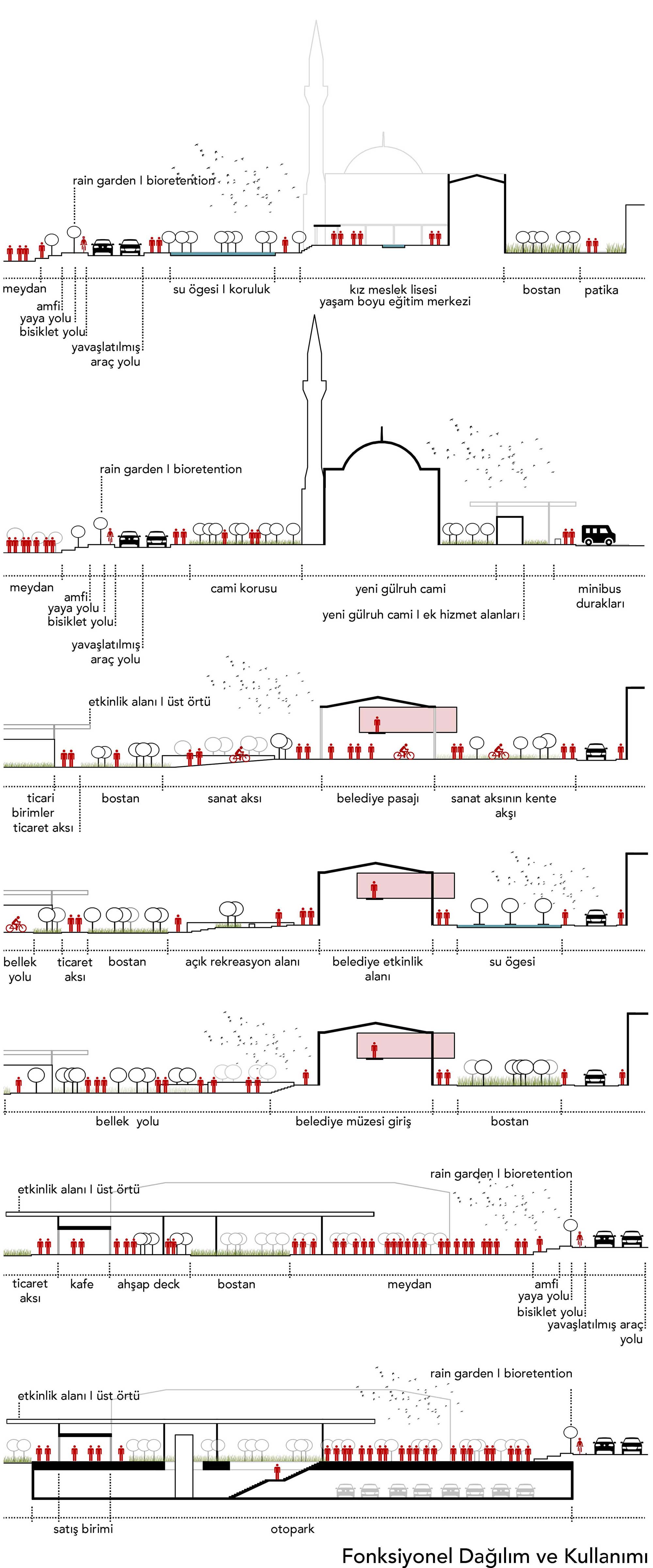 rain garden I bioretention

meydan
amfi
yaya yolu
bisiklet yolu
yavaşlatılmış araç yolu
su ögesi I koruluk
kız meslek lisesi
yaşam boyu eğitim merkezi
bostan
patika

rain garden I bioretention

meydan
amfi
yaya yolu
bisiklet yolu
yavaşlatılmış araç yolu
cami korusu
yeni gülruh cami
yeni gülruh cami I ek hizmet alanları
minibus durakları

etkinlik alanı I üst örtü

ticari birimler
ticaret aksı
bostan
sanat aksı
belediye pasajı
sanat aksının kente akşı

bellek yolu
ticaret aksı
bostan
açık rekreasyon alanı
belediye etkinlik alanı
su ögesi

bellek yolu
belediye müzesi giriş
bostan

etkinlik alanı I üst örtü
rain garden I bioretention

ticaret aksı
kafe
ahşap deck
bostan
meydan
amfi
yaya yolu
bisiklet yolu
yavaşlatılmış araç yolu

etkinlik alanı I üst örtü
rain garden I bioretention

satış birimi
otopark

Fonksiyonel Dağılım ve Kullanımı