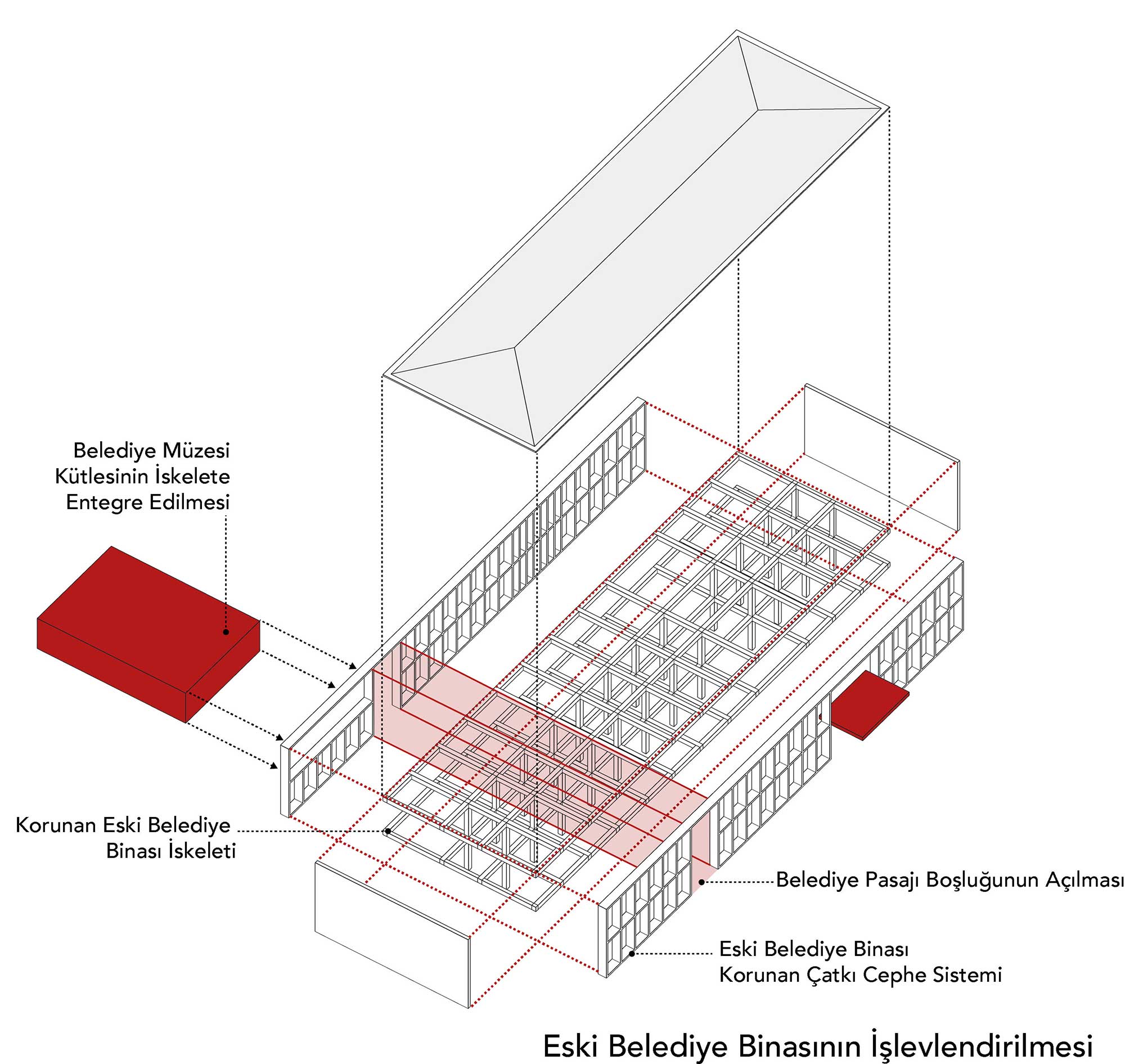 Belediye Müzesi Kütlesinin İskelete Entegre Edilmesi

Korunan Eski Belediye Binası İskeleti

Belediye Pasajı Boşluğunun Açılması

Eski Belediye Binası Korunan Çatkı Cephe Sistemi

Eski Belediye Binasının İşlevlendirilmesi