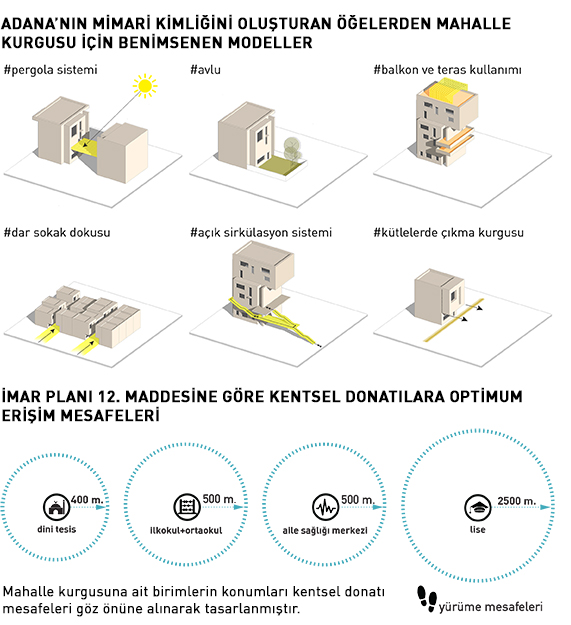 ADANA'NIN MİMARİ KİMLİĞİNİ OLUŞTURAN ÖĞELERDEN MAHALLE KURGUSU İÇİN BENİMSENEN MODELLER

#pergola sistemi

#avlu

#balkon ve teras kullanımı

#dar sokak dokusu

#açık sirkülasyon sistemi

#kütlelerde çıkma kurgusu

İMAR PLANI 12. MADDESİNE GÖRE KENTSEL DONATILARA OPTİMUM ERİŞİM MESAFELERİ

400 m.
dini tesis

500 m.
ilkokul+ortaokul

500 m.
aile sağlığı merkezi

2500 m.
lise

Mahalle kurgusuna ait birimlerin konumları kentsel donatı mesafeleri göz önüne alınarak tasarlanmıştır.

yürüme mesafeleri