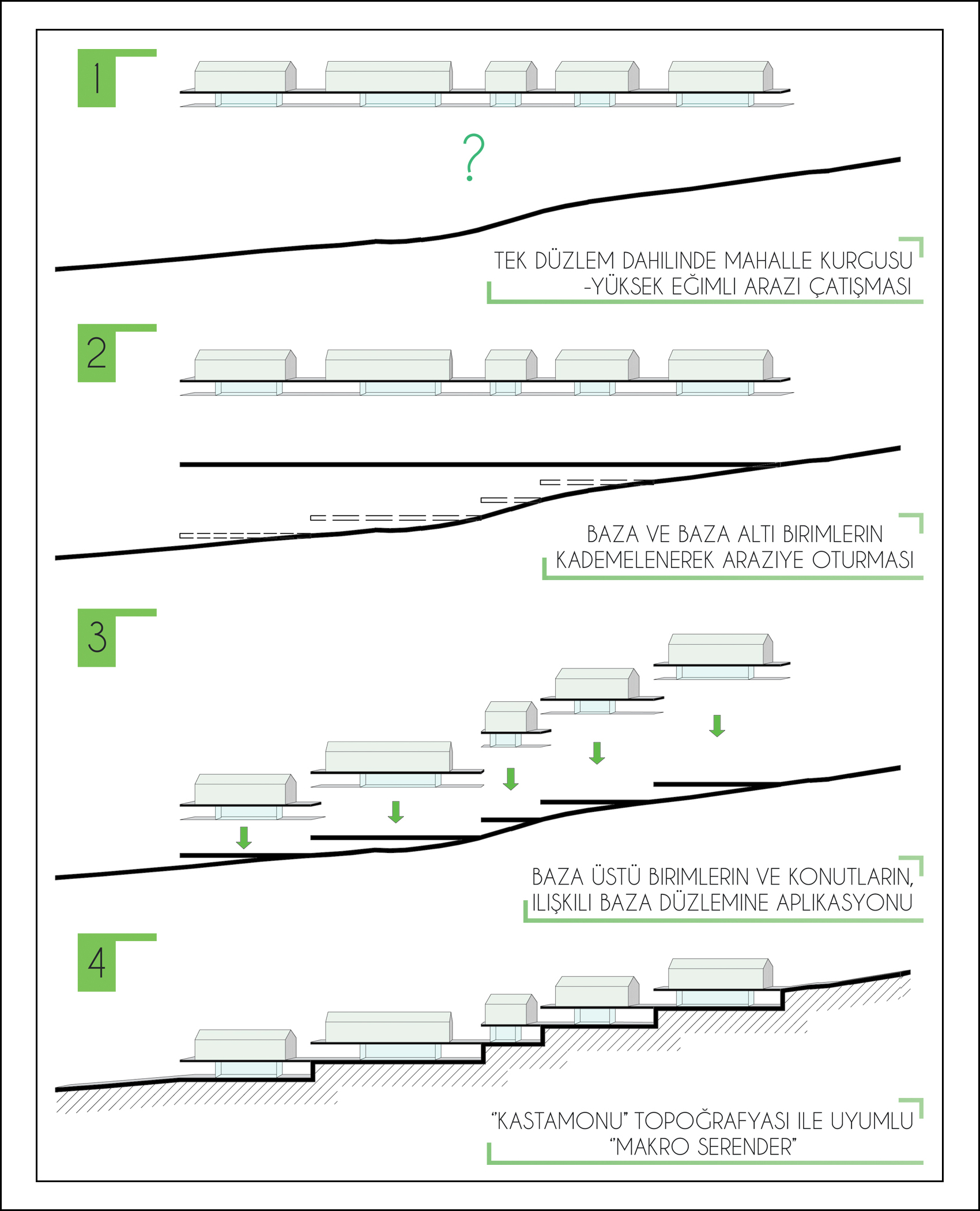 1

?

TEK DÜZLEM DAHILINDE MAHALLE KURGUSU
-YÜKSEK EĞIMLI ARAZI ÇATIŞMASI

2

BAZA VE BAZA ALTI BIRIMLERIN
KADEMELENEREK ARAZIYE OTURMASI

3

BAZA ÜSTÜ BIRIMLERIN VE KONUTLARIN,
ILIŞKILI BAZA DÜZLEMINE APLIKASYONU

4

"KASTAMONU" TOPOĞRAFYASI ILE UYUMLU
"MAKRO SERENDER"