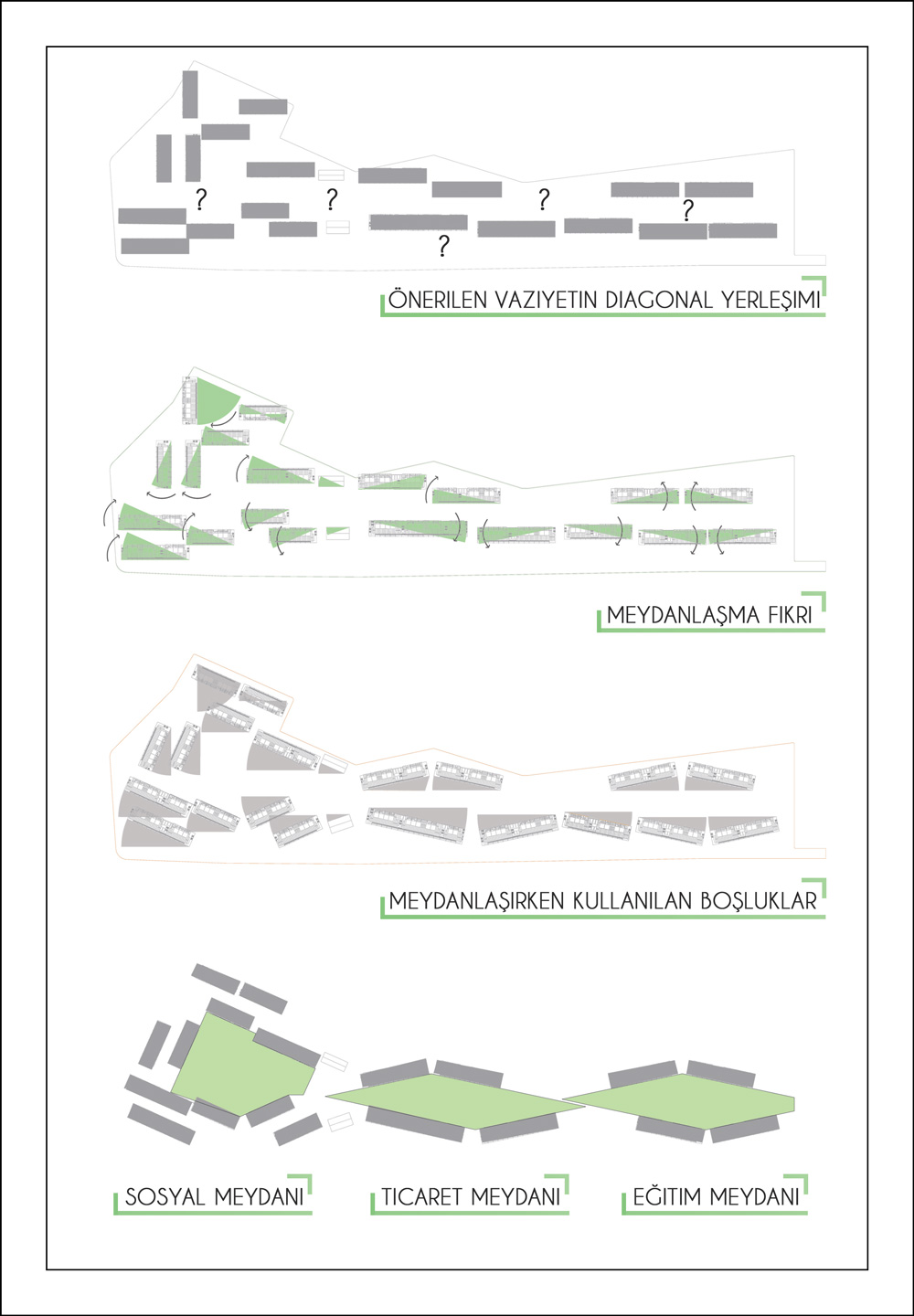 ?
?
?
?
?

ÖNERILEN VAZIYETIN DIAGONAL YERLEŞIMI

MEYDANLAŞMA FIKRI

MEYDANLAŞIRKEN KULLANILAN BOŞLUKLAR

SOSYAL MEYDANI

TICARET MEYDANI

EĞITIM MEYDANI