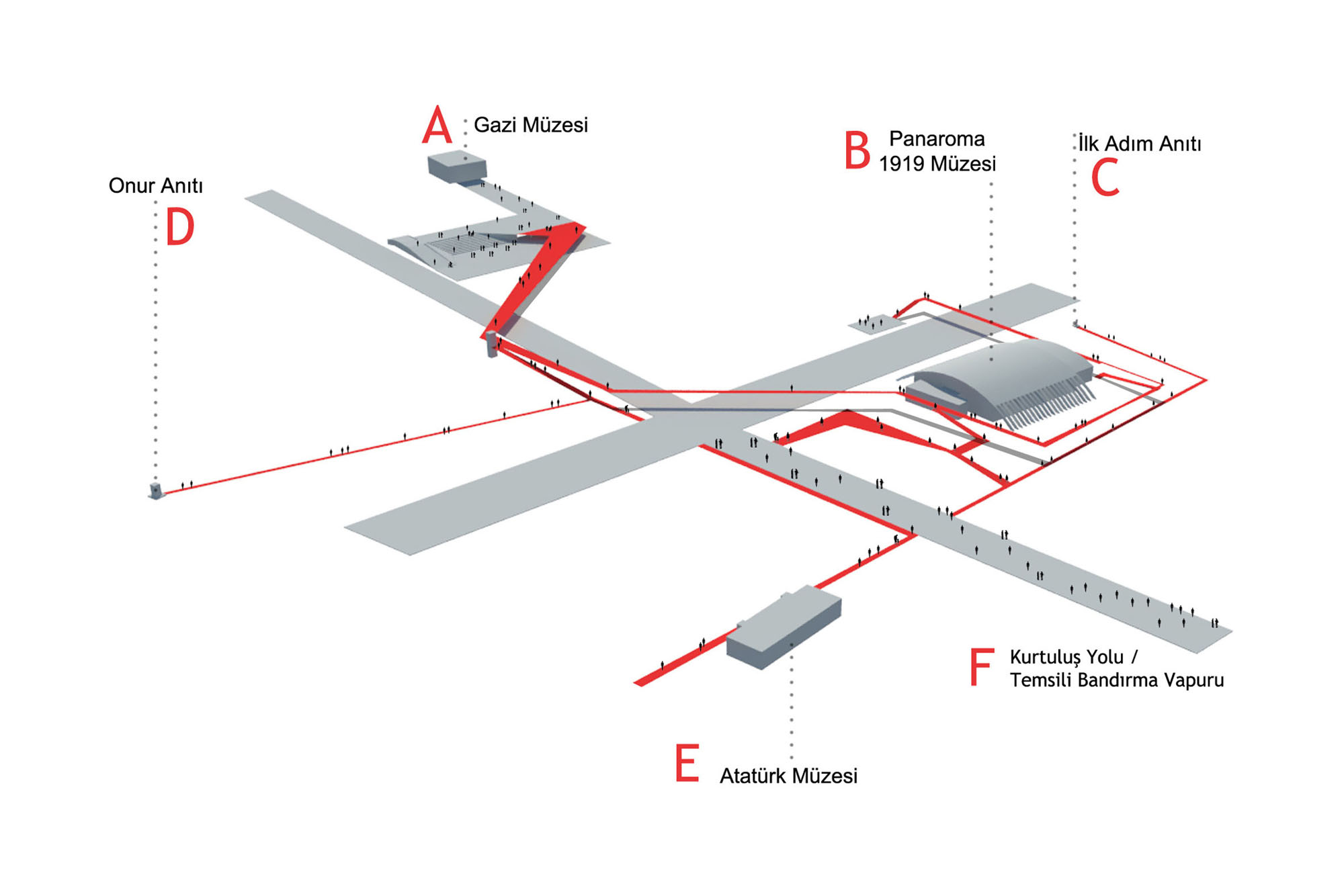 A Gazi Müzesi

B Panaroma 1919 Müzesi

İlk Adım Anıtı C

Onur Anıtı D

F Kurtuluş Yolu / Temsili Bandırma Vapuru

E Atatürk Müzesi