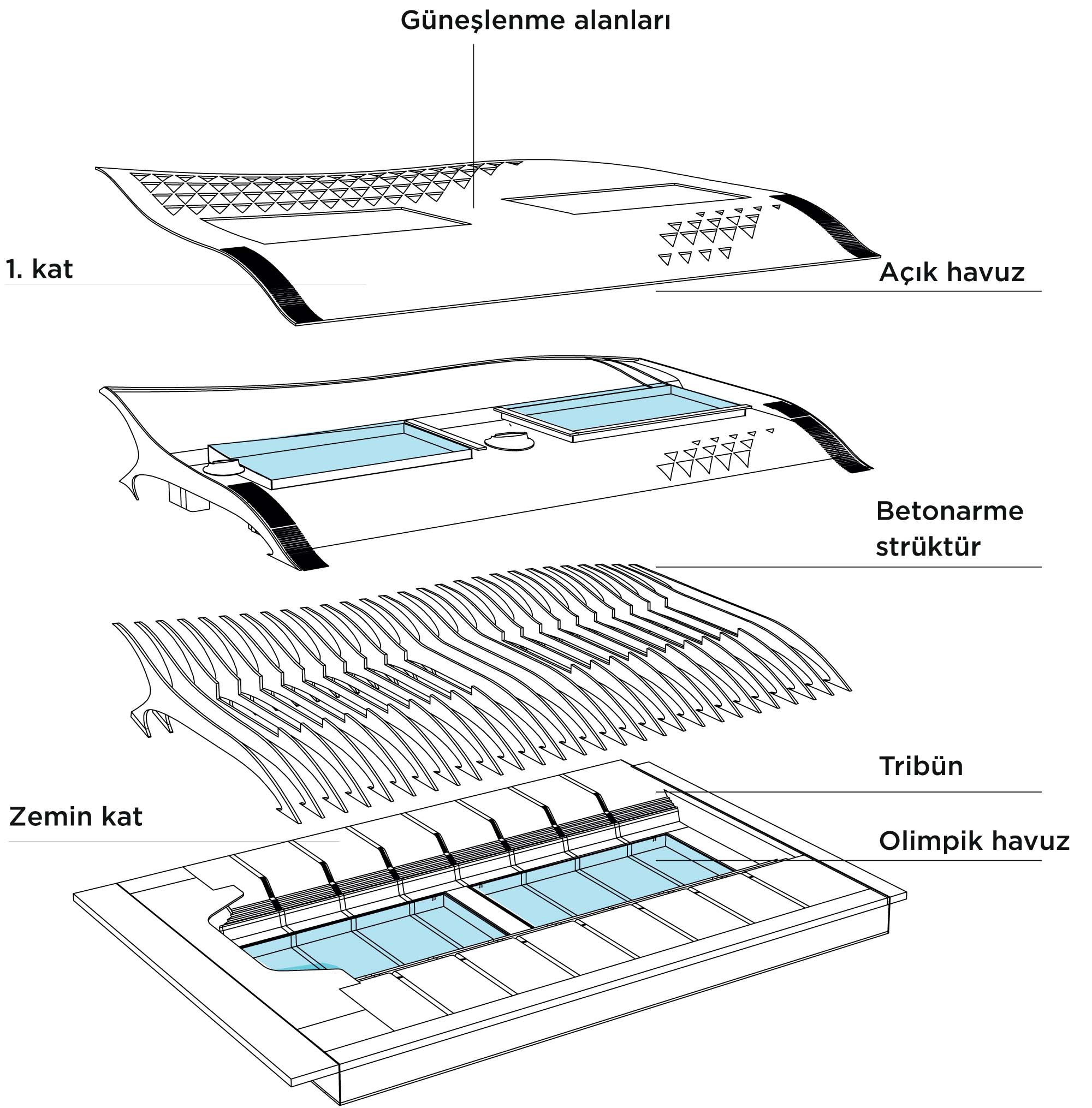 Güneşlenme alanları

1. kat

Açık havuz

Betonarme strüktür

Tribün

Zemin kat

Olimpik havuz