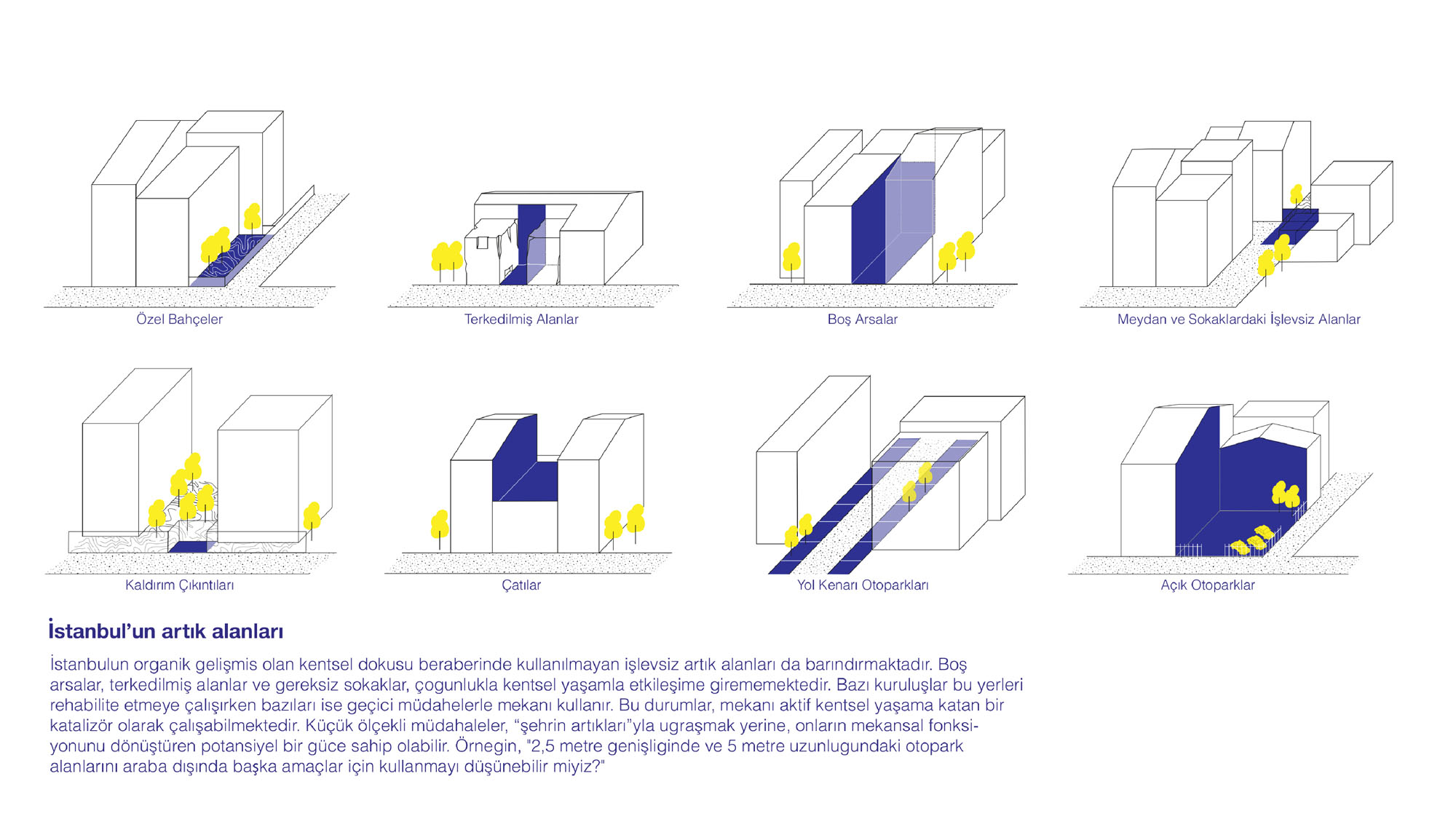 Özel Bahçeler

Terkedilmiş Alanlar

Boş Arsalar

Meydan ve Sokaklardaki İşlevsiz Alanlar

Kaldırım Çıkıntıları

Çatılar

Yol Kenarı Otoparkları

Açık Otoparklar

İstanbul'un artık alanları

İstanbulun organik gelişmis olan kentsel dokusu beraberinde kullanılmayan işlevsiz artık alanları da barındırmaktadır. Boş arsalar, terkedilmiş alanlar ve gereksiz sokaklar, çogunlukla kentsel yaşamla etkileşime girememektedir. Bazı kuruluşlar bu yerleri rehabilite etmeye çalışırken bazıları ise geçici müdahelerle mekanı kullanır. Bu durumlar, mekanı aktif kentsel yaşama katan bir katalizör olarak çalışabilmektedir. Küçük ölçekli müdahaleler, "şehrin artıkları"yla ugraşmak yerine, onların mekansal fonksiyonunu dönüştüren potansiyel bir güce sahip olabilir. Örnegin, "2,5 metre genişliginde ve 5 metre uzunlugundaki otopark alanlarını araba dışında başka amaçlar için kullanmayı düşünebilir miyiz?"