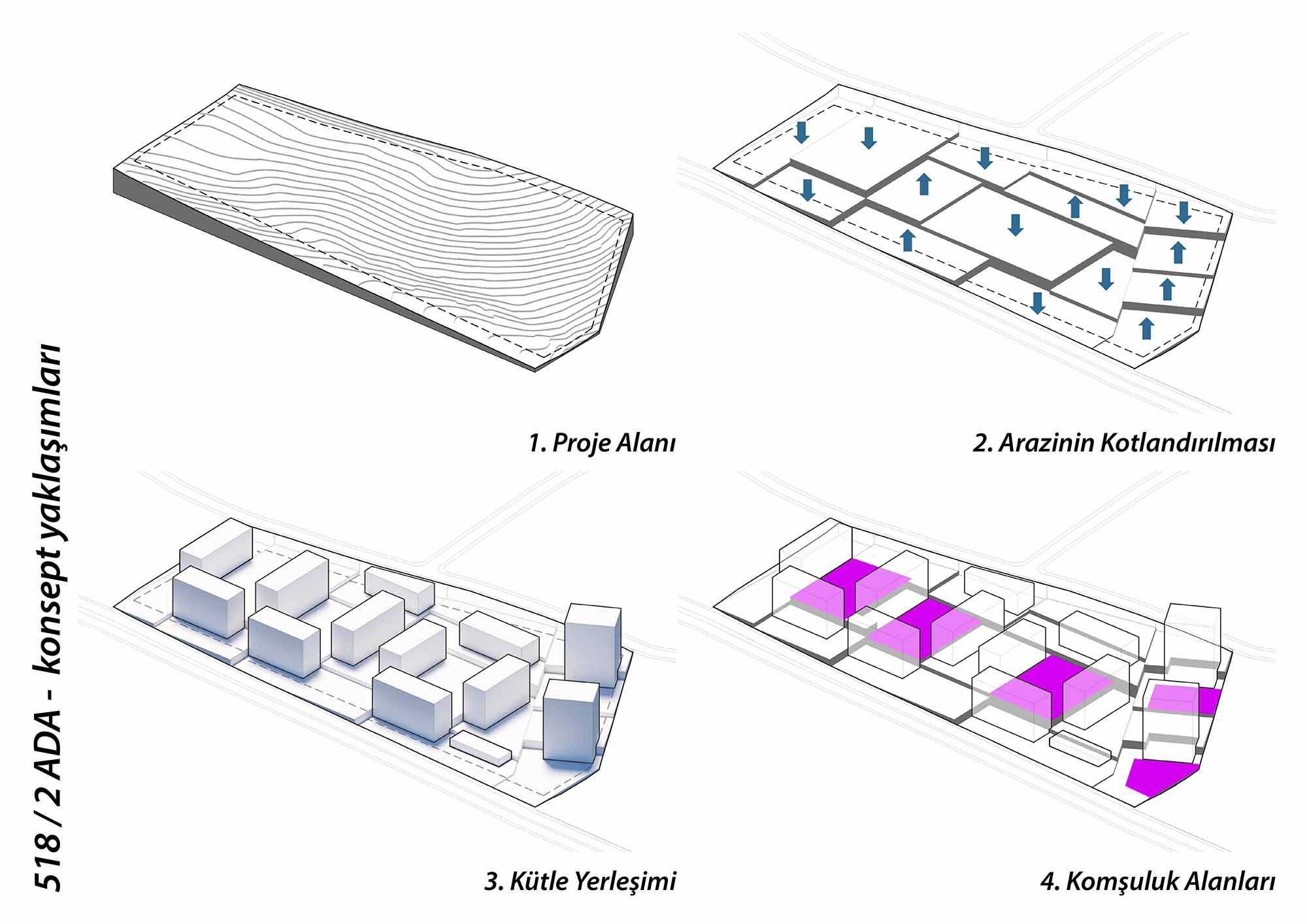 518 / 2 ADA - konsept yaklaşımları

1. Proje Alanı

2. Arazinin Kotlandırılması

3. Kütle Yerleşimi

4. Komşuluk Alanları