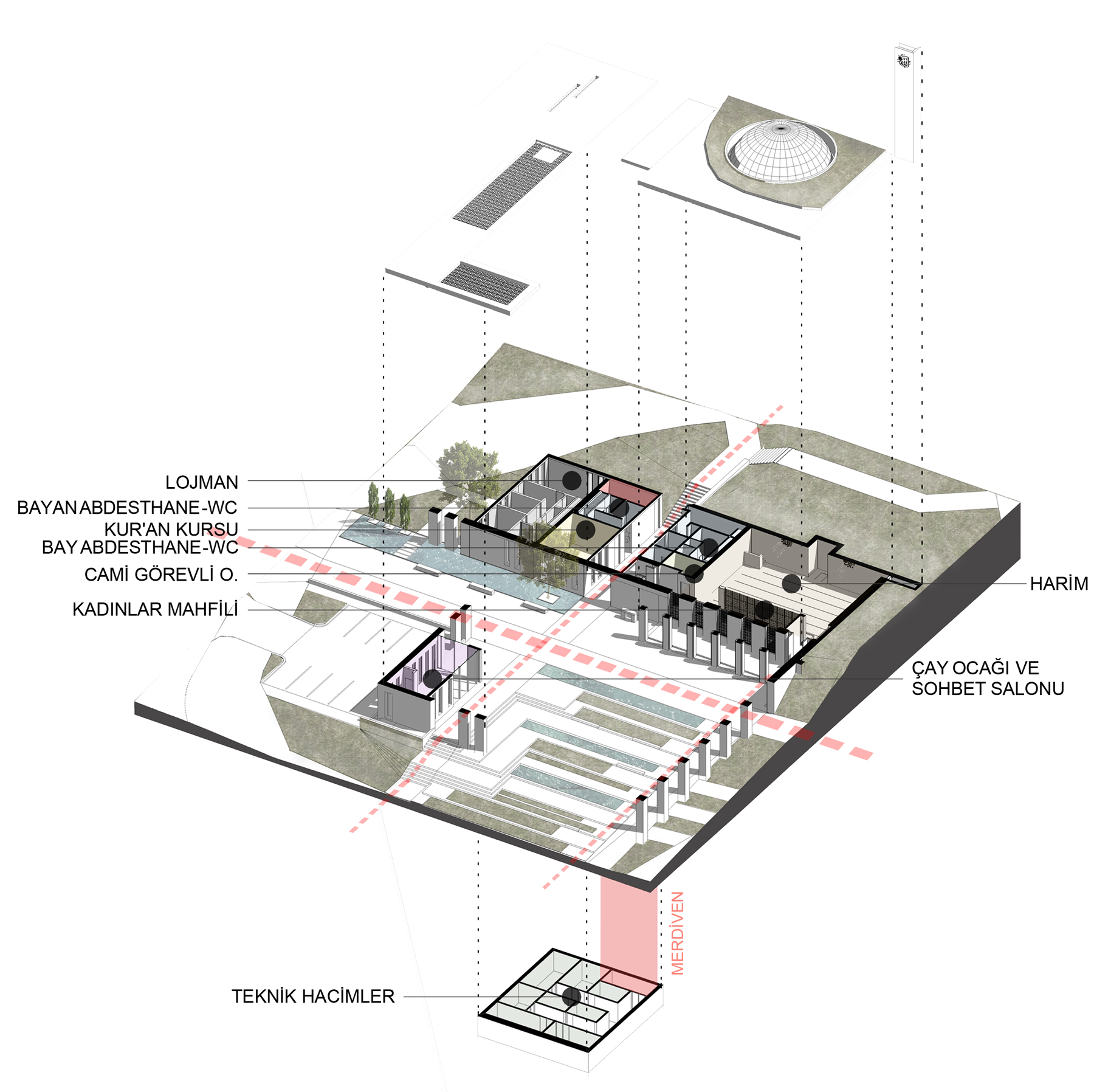 LOJMAN
BAYAN ABDESTHANE-WC
KUR'AN KURSU
BAY ABDESTHANE-WC
CAMİ GÖREVLİ O.
KADINLAR MAHFİLİ
HARİM
ÇAY OCAĞI VE SOHBET SALONU
MERDİVEN
TEKNİK HACİMLER