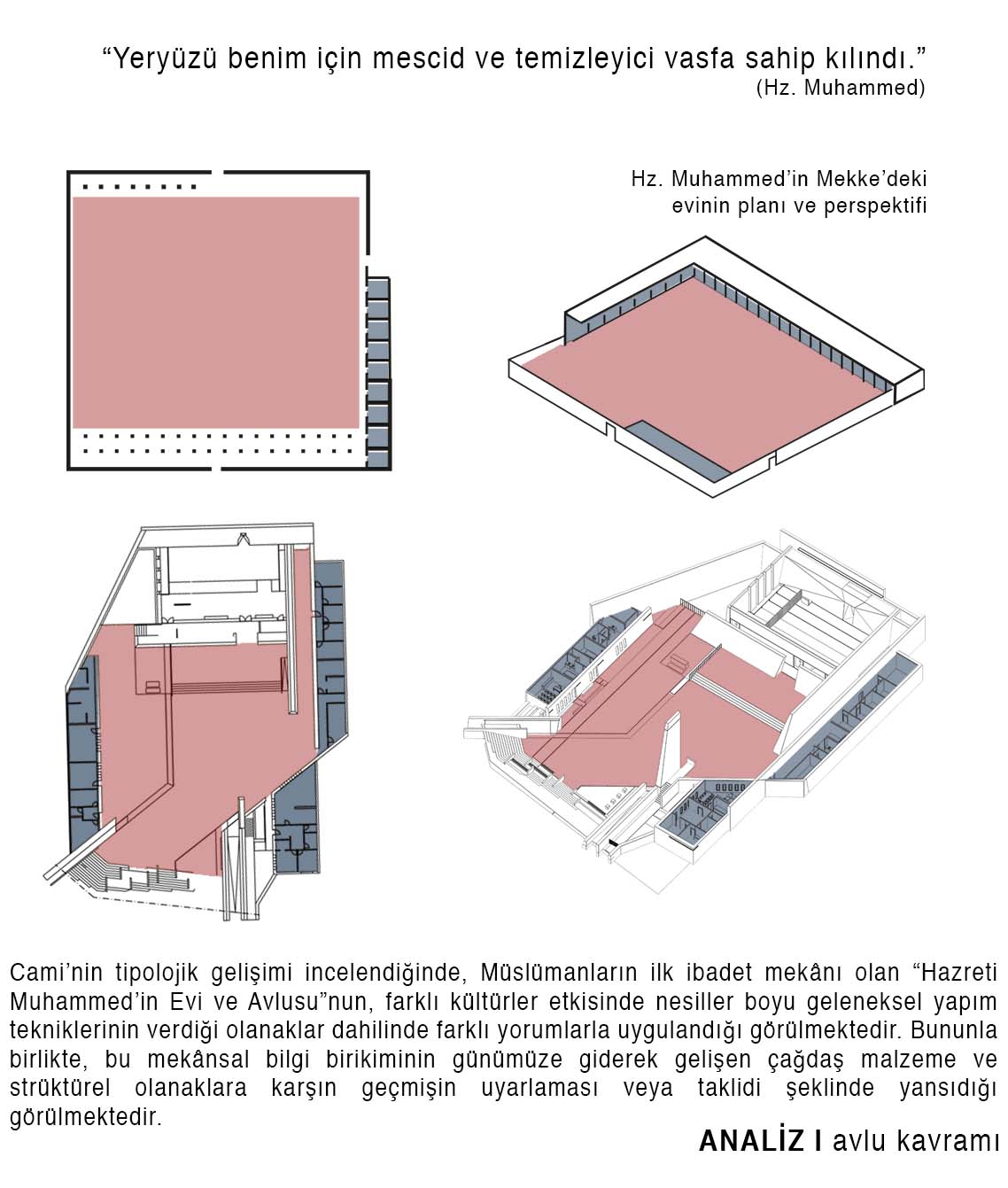 “Yeryüzü benim için mescid ve temizleyici vasfa sahip kılındı.”
(Hz. Muhammed)

Hz. Muhammed’in Mekke’deki evinin planı ve perspektifi

Cami’nin tipolojik gelişimi incelendiğinde, Müslümanların ilk ibadet mekânı olan “Hazreti Muhammed’in Evi ve Avlusu”nun, farklı kültürler etkisinde nesiller boyu geleneksel yapım tekniklerinin verdiği olanaklar dahilinde farklı yorumlarla uygulandığı görülmektedir. Bununla birlikte, bu mekânsal bilgi birikiminin günümüze giderek gelişen çağdaş malzeme ve strüktürel olanaklara karşın geçmişin uyarlaması veya taklidi şeklinde yansıdığı görülmektedir.

ANALİZ I avlu kavramı