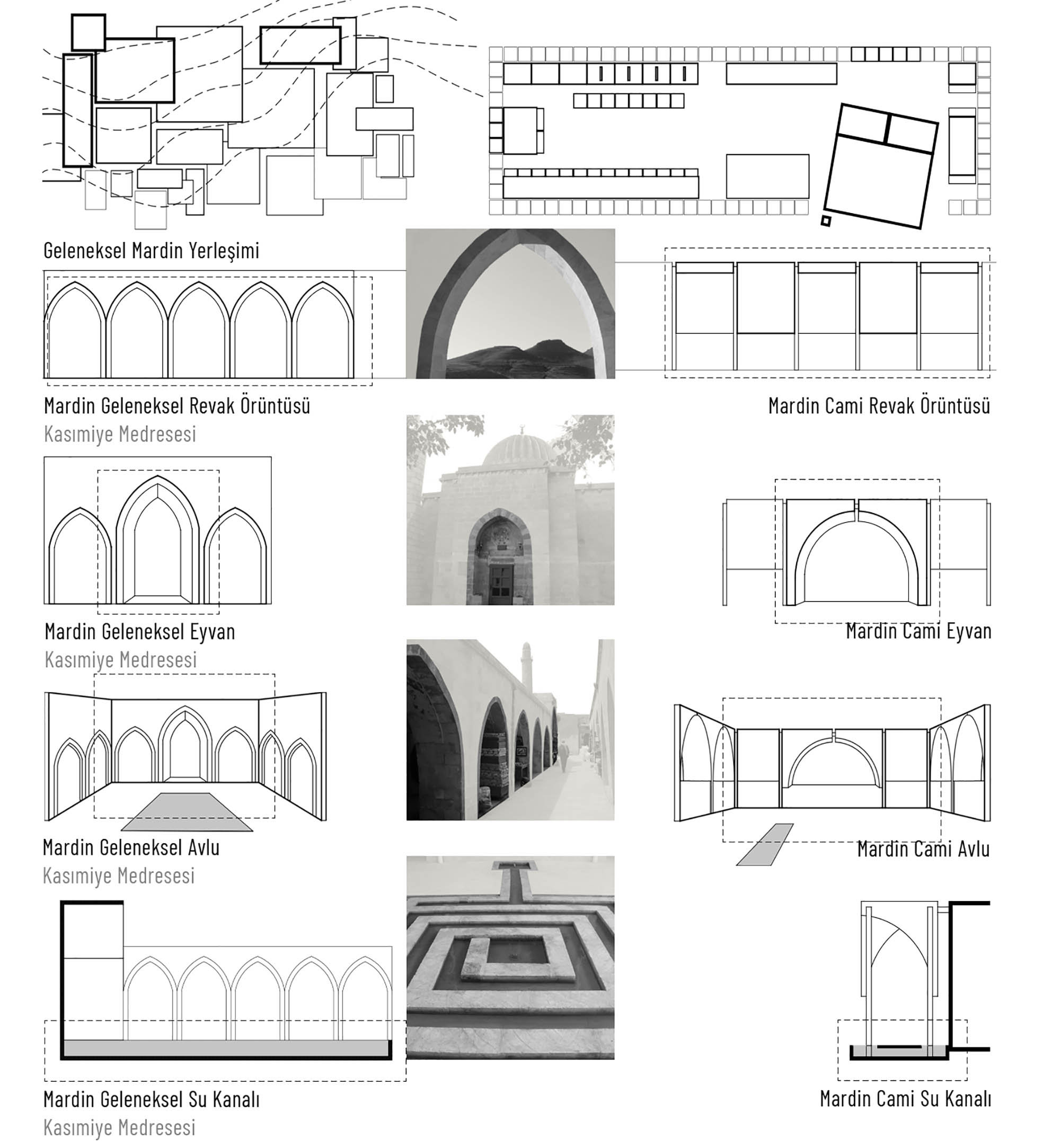 Geleneksel Mardin Yerleşimi

Mardin Geleneksel Revak Örüntüsü
Kasımiye Medresesi

Mardin Cami Revak Örüntüsü

Mardin Geleneksel Eyvan
Kasımiye Medresesi

Mardin Cami Eyvan

Mardin Geleneksel Avlu
Kasımiye Medresesi

Mardin Cami Avlu

Mardin Geleneksel Su Kanalı
Kasımiye Medresesi

Mardin Cami Su Kanalı