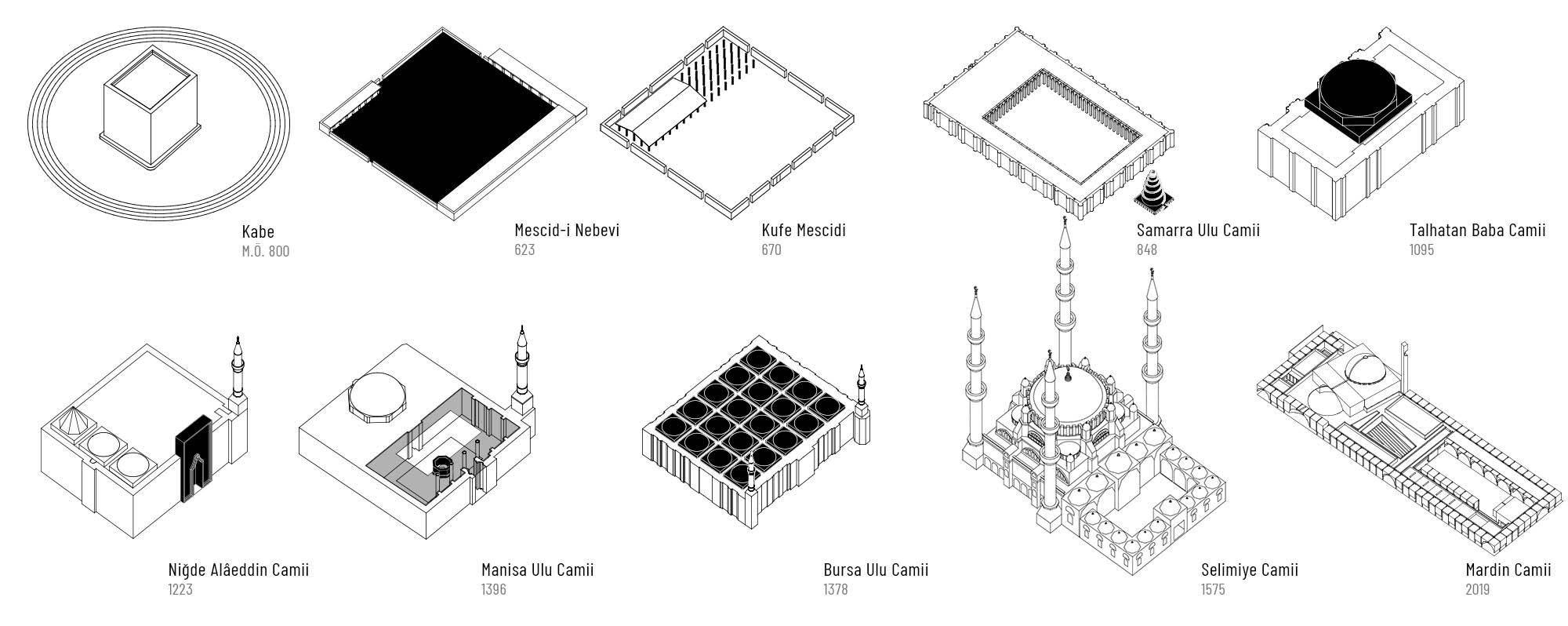 Kabe
M.Ö. 800

Mescid-i Nebevi
623

Kufe Mescidi
670

Samarra Ulu Camii
848

Talhatan Baba Camii
1095

Niğde Alâeddin Camii
1223

Manisa Ulu Camii
1396

Bursa Ulu Camii
1378

Selimiye Camii
1575

Mardin Camii
2019