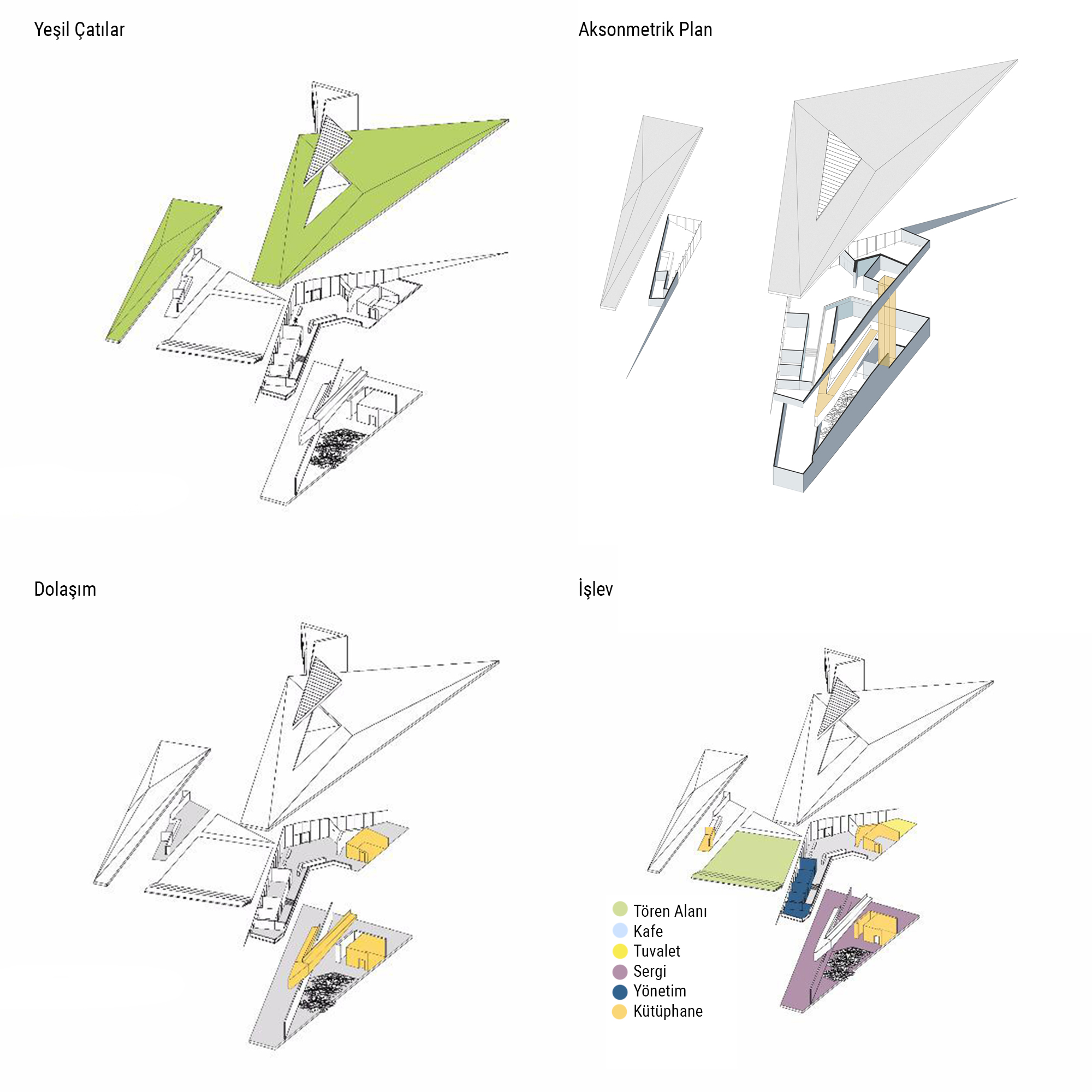 Yeşil Çatılar

Aksonmetrik Plan

Dolaşım

İşlev

Tören Alanı
Kafe
Tuvalet
Sergi
Yönetim
Kütüphane