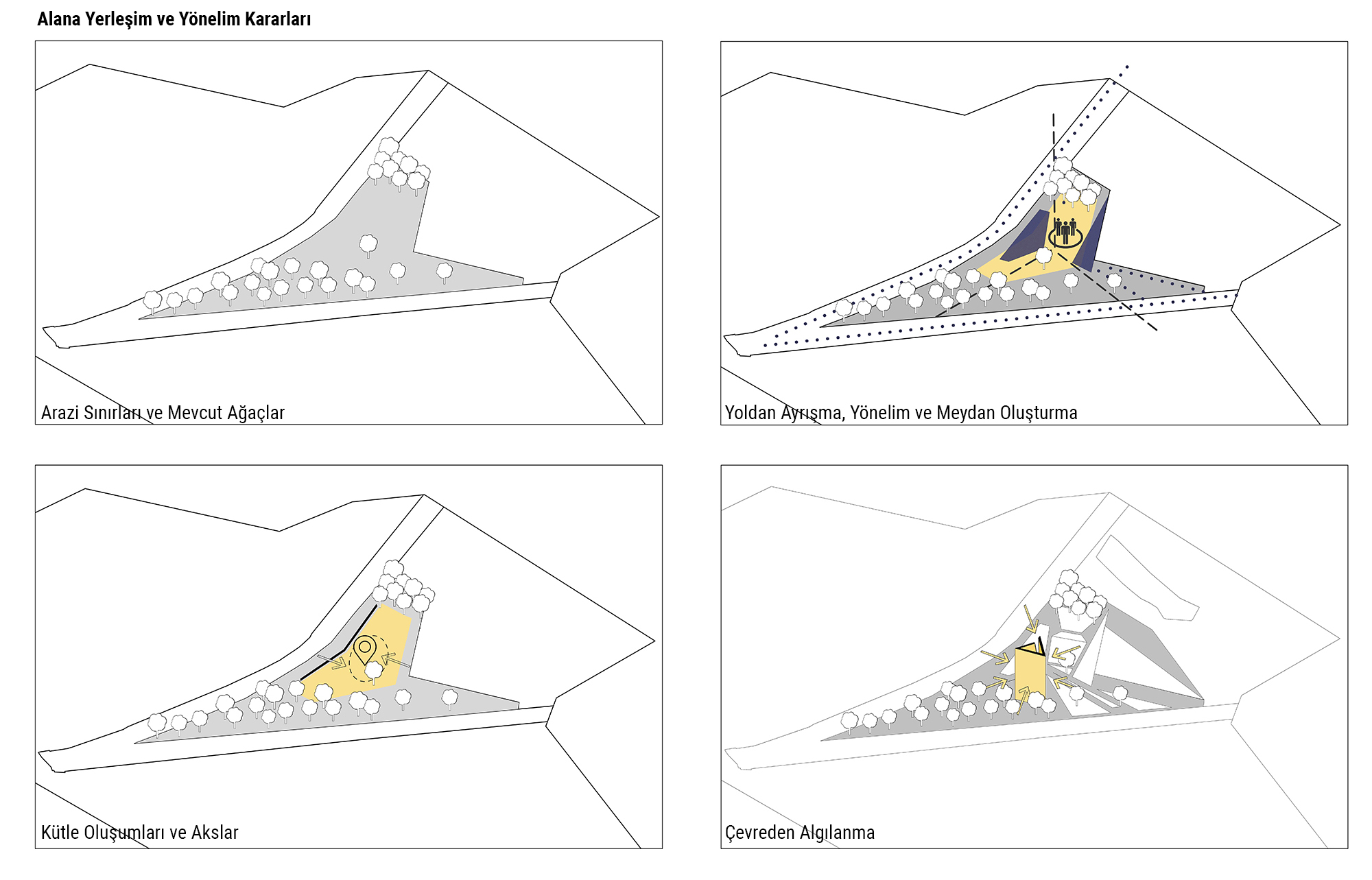 Alana Yerleşim ve Yönelim Kararları

Arazi Sınırları ve Mevcut Ağaçlar

Yoldan Ayrışma, Yönelim ve Meydan Oluşturma

Kütle Oluşumları ve Akslar

Çevreden Algılanma