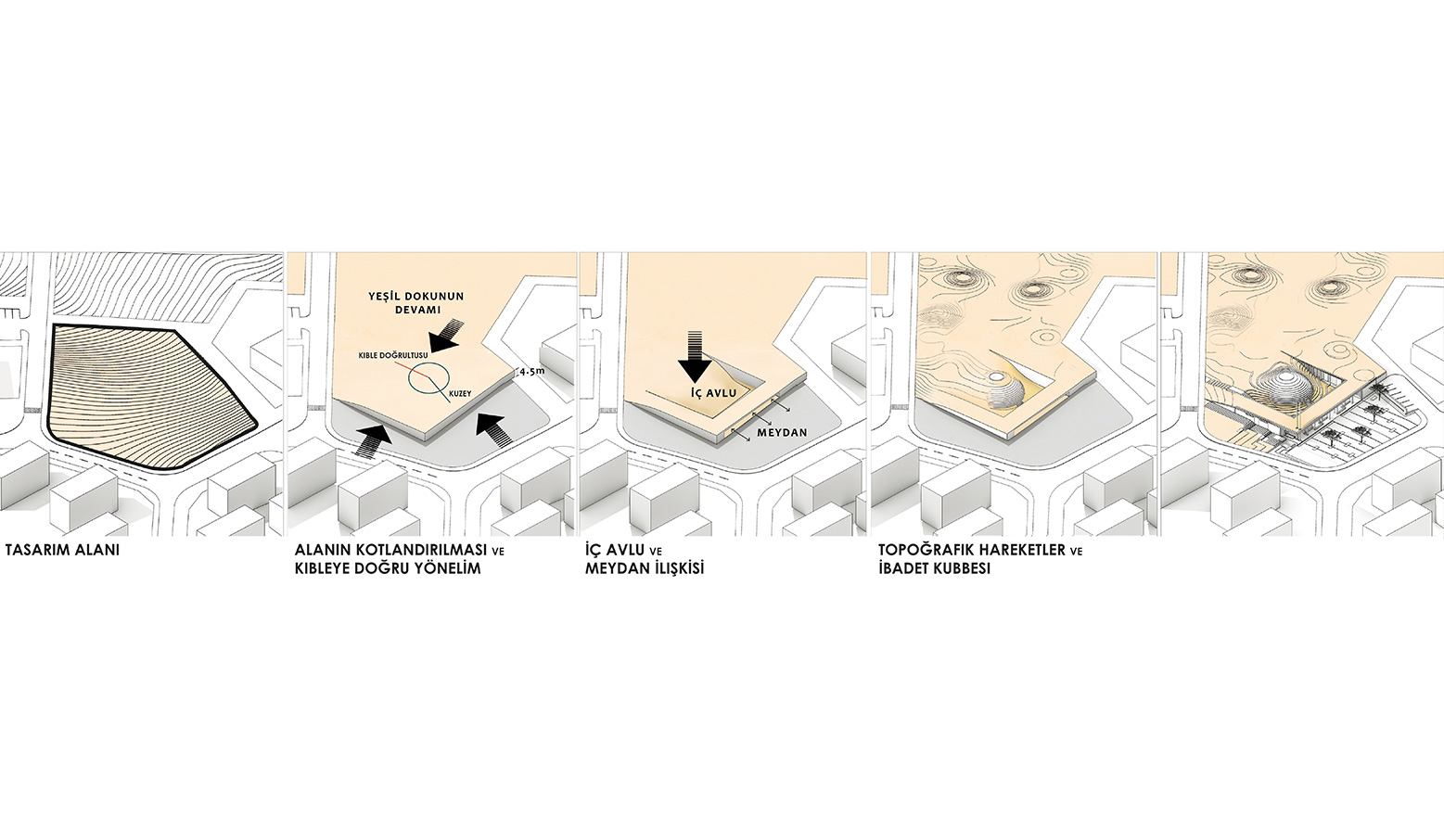 YEŞİL DOKUNUN DEVAMI

KIBLE DOĞRULTUSU

KUZEY

4.5m

İÇ AVLU

MEYDAN

TASARIM ALANI

ALANIN KOTLANDIRILMASI VE KIBLEYE DOĞRU YÖNELİM

İÇ AVLU VE MEYDAN İLİŞKİSİ

TOPOĞRAFİK HAREKETLER VE İBADET KUBBESİ