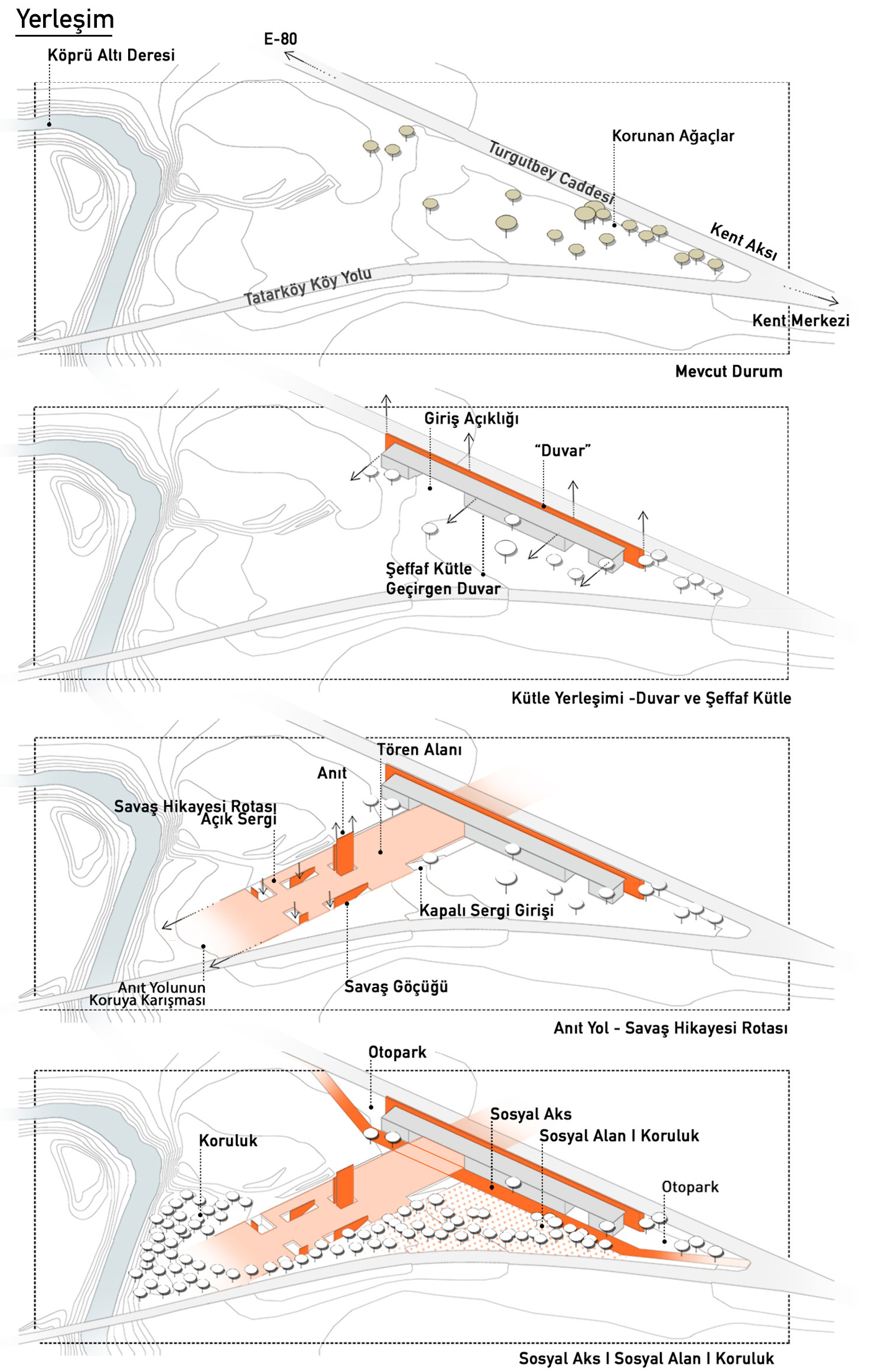 Yerleşim

Köprü Altı Deresi

E-80

Korunan Ağaçlar

Turgutbey Caddesi

Kent Aksı

Tatarköy Köy Yolu

Kent Merkezi

Mevcut Durum

Giriş Açıklığı

"Duvar"

Şeffaf Kütle
Geçirgen Duvar

Kütle Yerleşimi -Duvar ve Şeffaf Kütle

Tören Alanı

Anıt

Savaş Hikayesi Rotası
Açık Sergi

Kapalı Sergi Girişi

Anıt Yolunun
Koruya Karışması

Savaş Göçüğü

Anıt Yol - Savaş Hikayesi Rotası

Otopark

Sosyal Aks

Sosyal Alan I Koruluk

Koruluk

Otopark

Sosyal Aks I Sosyal Alan I Koruluk