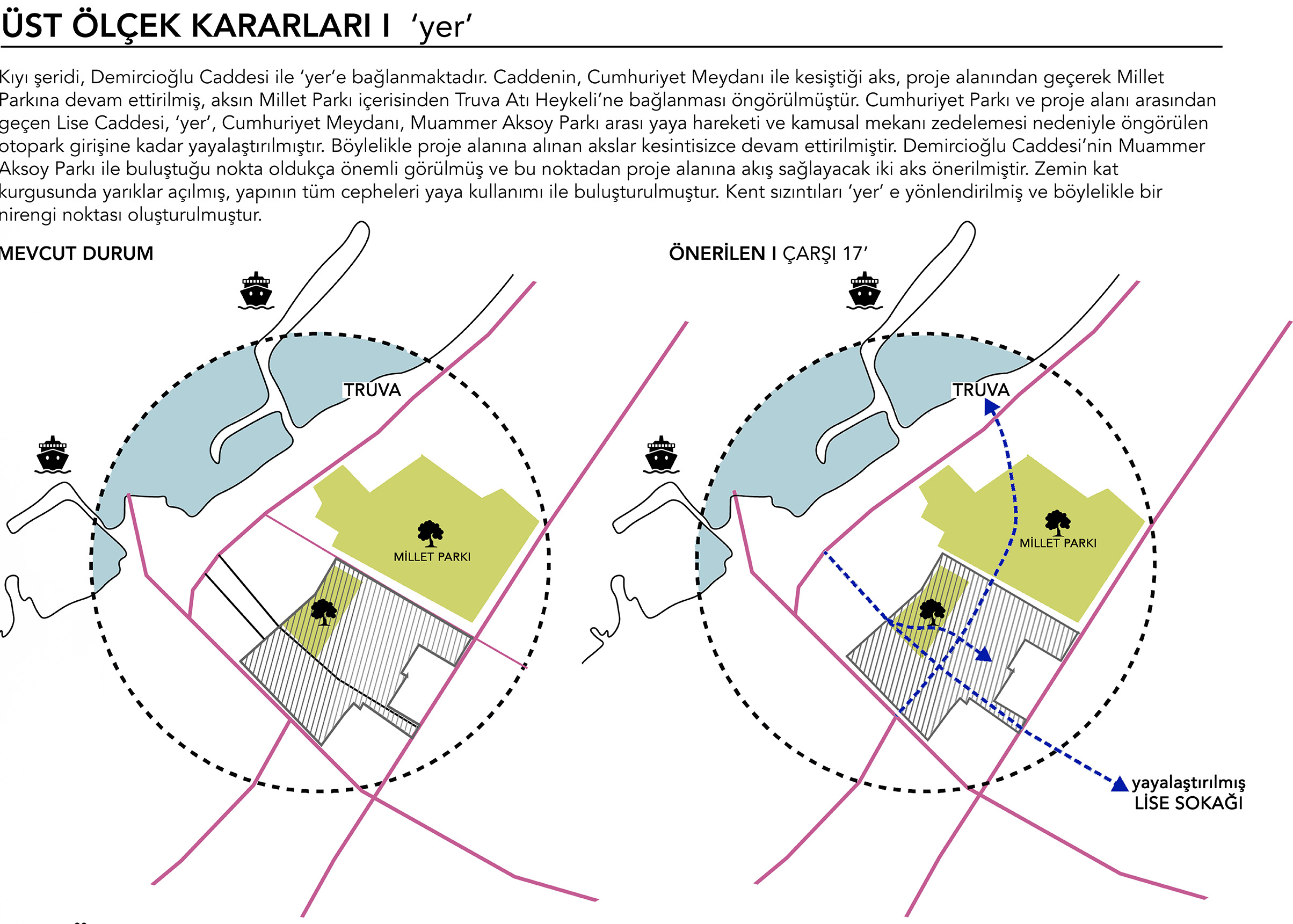 ÜST ÖLÇEK KARARLARI I 'yer'

Kıyı şeridi, Demircioğlu Caddesi ile 'yer'e bağlanmaktadır. Caddenin, Cumhuriyet Meydanı ile kesiştiği aks, proje alanından geçerek Millet Parkına devam ettirilmiş, aksın Millet Parkı içerisinden Truva Atı Heykeli'ne bağlanması öngörülmüştür. Cumhuriyet Parkı ve proje alanı arasından geçen Lise Caddesi, 'yer', Cumhuriyet Meydanı, Muammer Aksoy Parkı arası yaya hareketi ve kamusal mekanı zedelemesi nedeniyle öngörülen otopark girişine kadar yayalaştırılmıştır. Böylelikle proje alanına alınan akslar kesintisizce devam ettirilmiştir. Demircioğlu Caddesi'nin Muammer Aksoy Parkı ile buluştuğu nokta oldukça önemli görülmüş ve bu noktadan proje alanına akış sağlayacak iki aks önerilmiştir. Zemin kat kurgusunda yarıklar açılmış, yapının tüm cepheleri yaya kullanımı ile buluşturulmuştur. Kent sızıntıları 'yer' e yönlendirilmiş ve böylelikle bir nirengi noktası oluşturulmuştur.

MEVCUT DURUM

TRUVA

MİLLET PARKI

ÖNERİLEN I ÇARŞI 17'

TRUVA

MİLLET PARKI

yayalaştırılmış
LİSE SOKAĞI