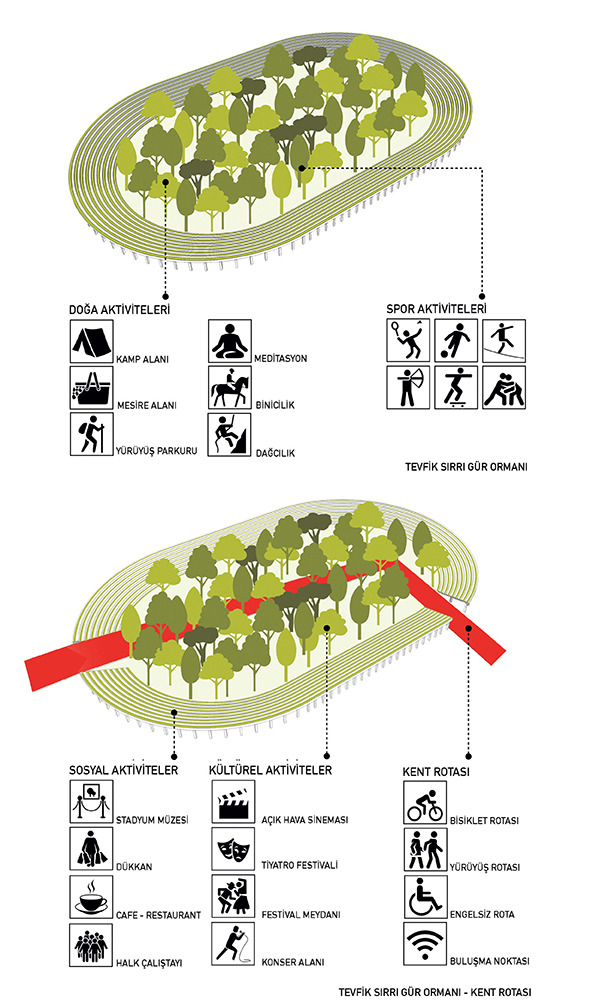 DOĞA AKTİVİTELERİ

KAMP ALANI

MESİRE ALANI

YÜRÜYÜŞ PARKURU

MEDİTASYON

BİNİCİLİK

DAĞCILIK

SPOR AKTİVİTELERİ

TEVFİK SIRRI GÜR ORMANI

SOSYAL AKTİVİTELER

STADYUM MÜZESİ

DÜKKAN

CAFE - RESTAURANT

HALK ÇALIŞTAYI

KÜLTÜREL AKTİVİTELER

AÇIK HAVA SİNEMASI

TİYATRO FESTİVALİ

FESTİVAL MEYDANI

KONSER ALANI

KENT ROTASI

BİSİKLET ROTASI

YÜRÜYÜŞ ROTASI

ENGELSİZ ROTA

BULUŞMA NOKTASI

TEVFİK SIRRI GÜR ORMANI - KENT ROTASI